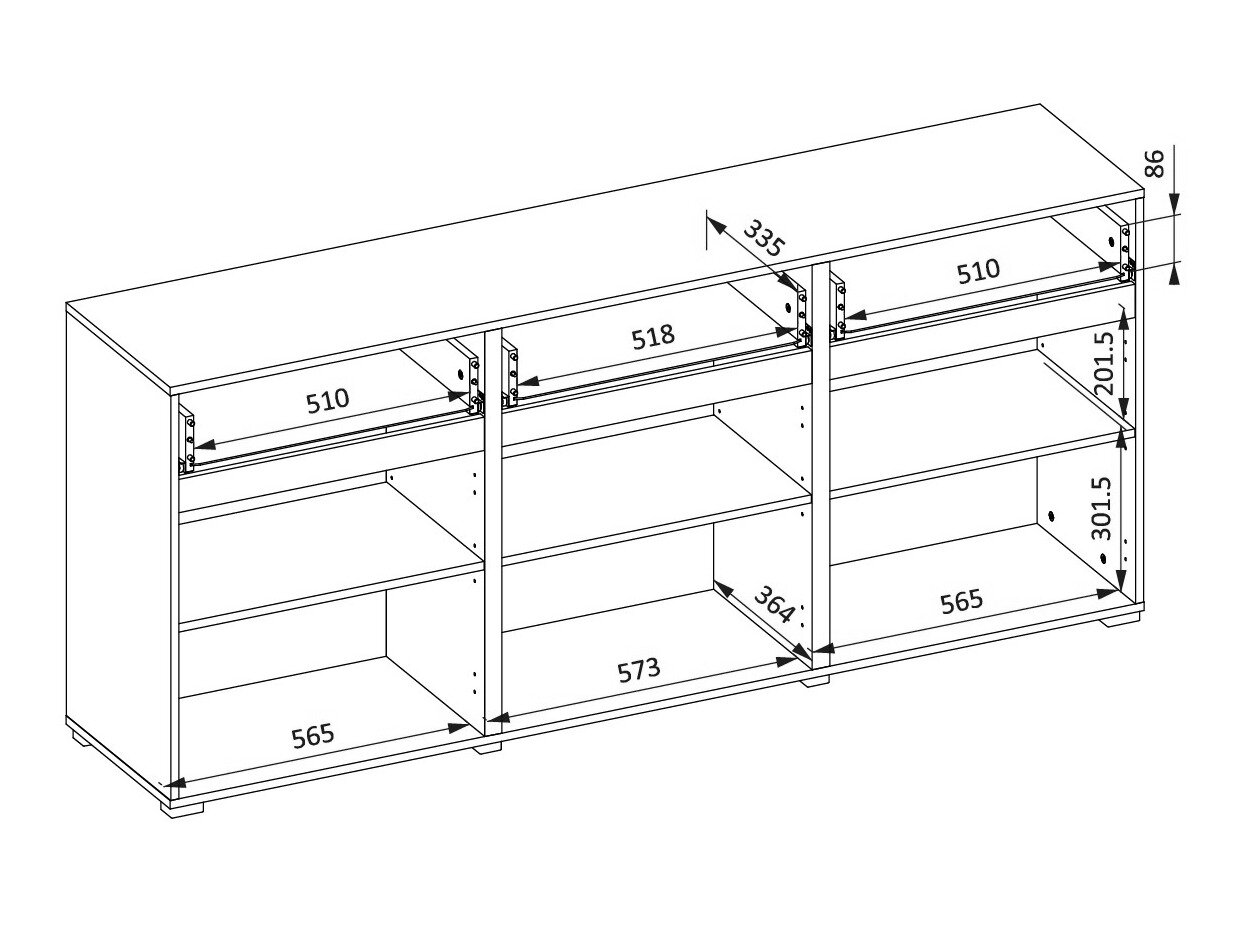 86
335
510
518
510
201.5
301.5
364
565
573
565