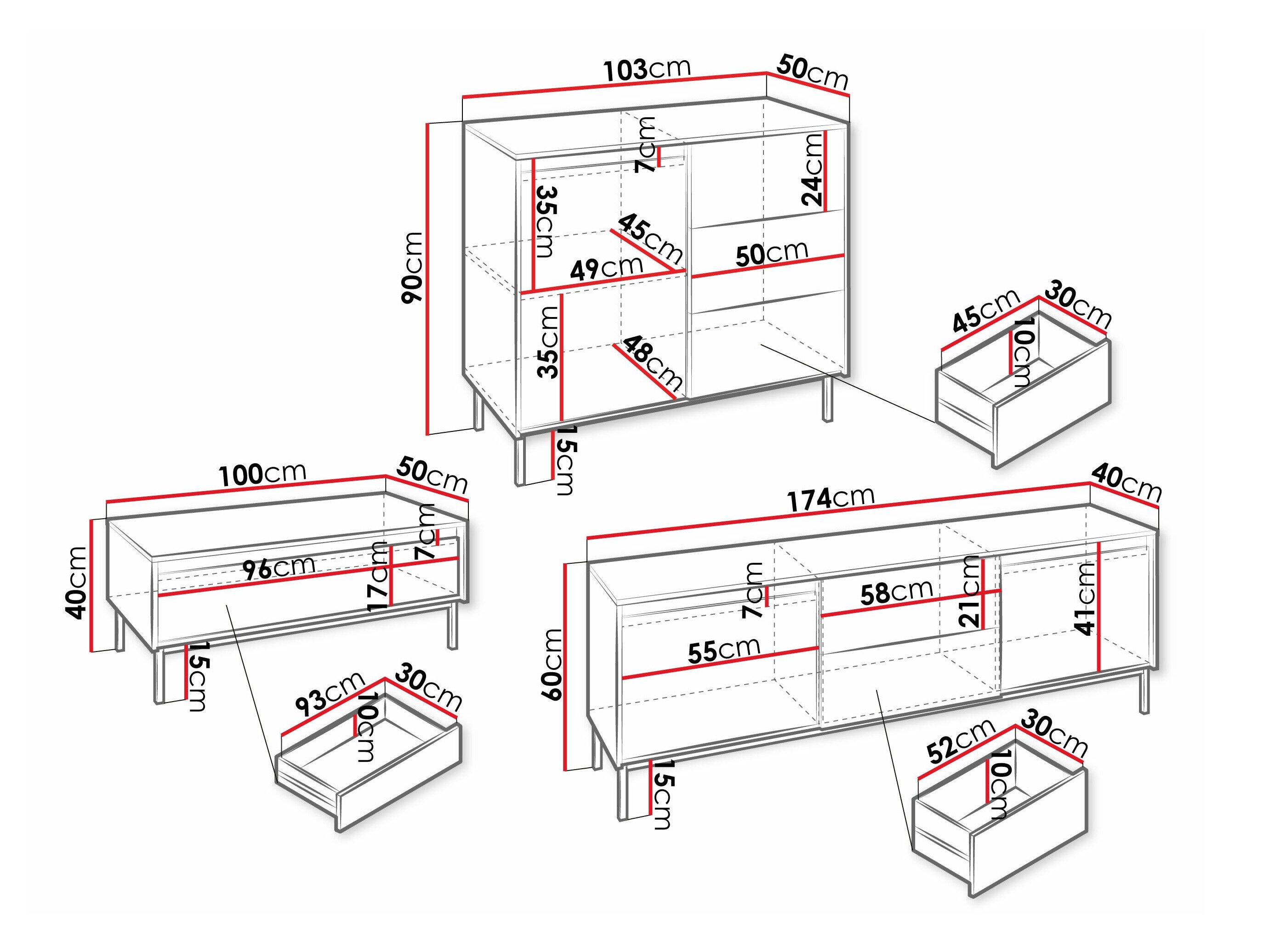 103cm
50cm
90cm
7cm
24cm
35cm
45cm
49cm
50cm
35cm
48cm
15cm
45cm
30cm
10cm
100cm
50cm
40cm
7cm
96cm
17cm
15cm
93cm
30cm
10cm
174cm
40cm
60cm
7cm
58cm
21cm
41cm
55cm
15cm
52cm
30cm
10cm