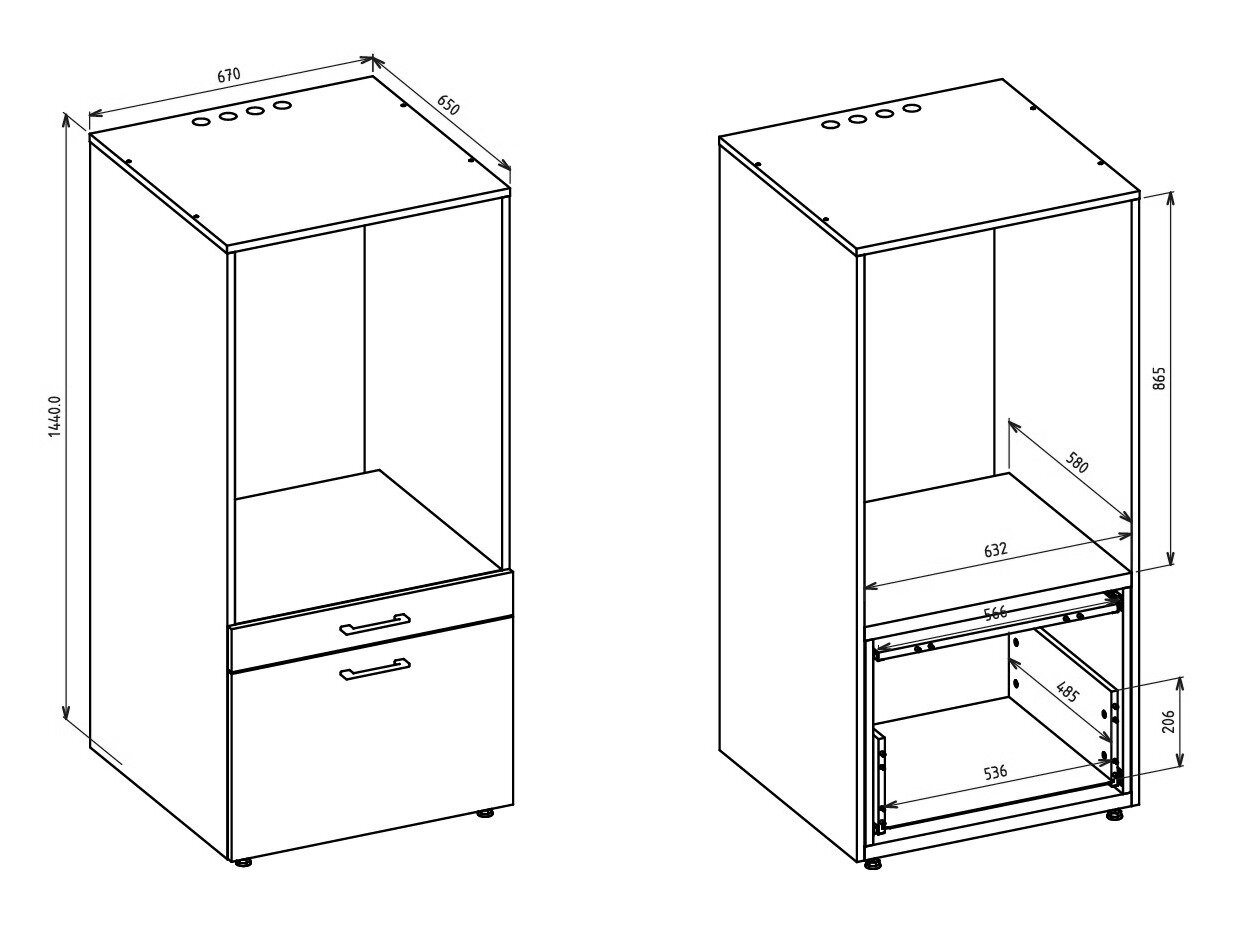 670
650
1440.0
865
580
632
566
485
206
536