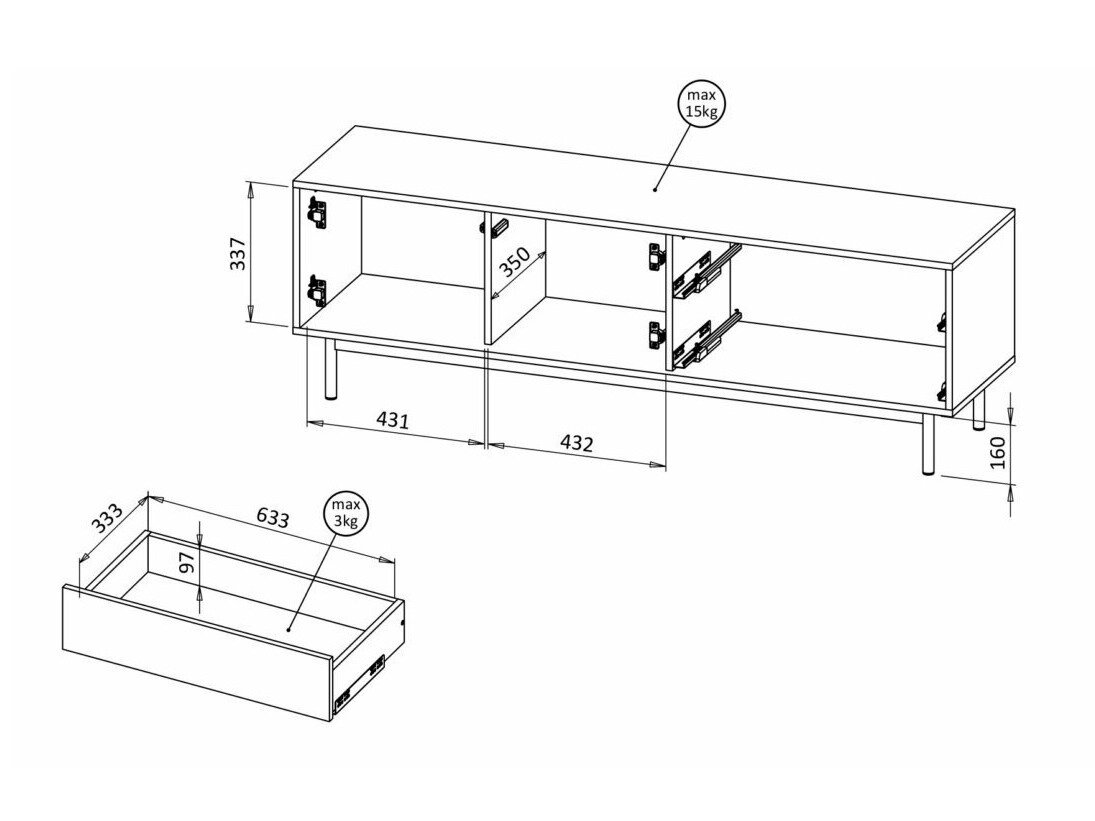 max 15kg

337

350

431

432

160

333

633

max 3kg

97