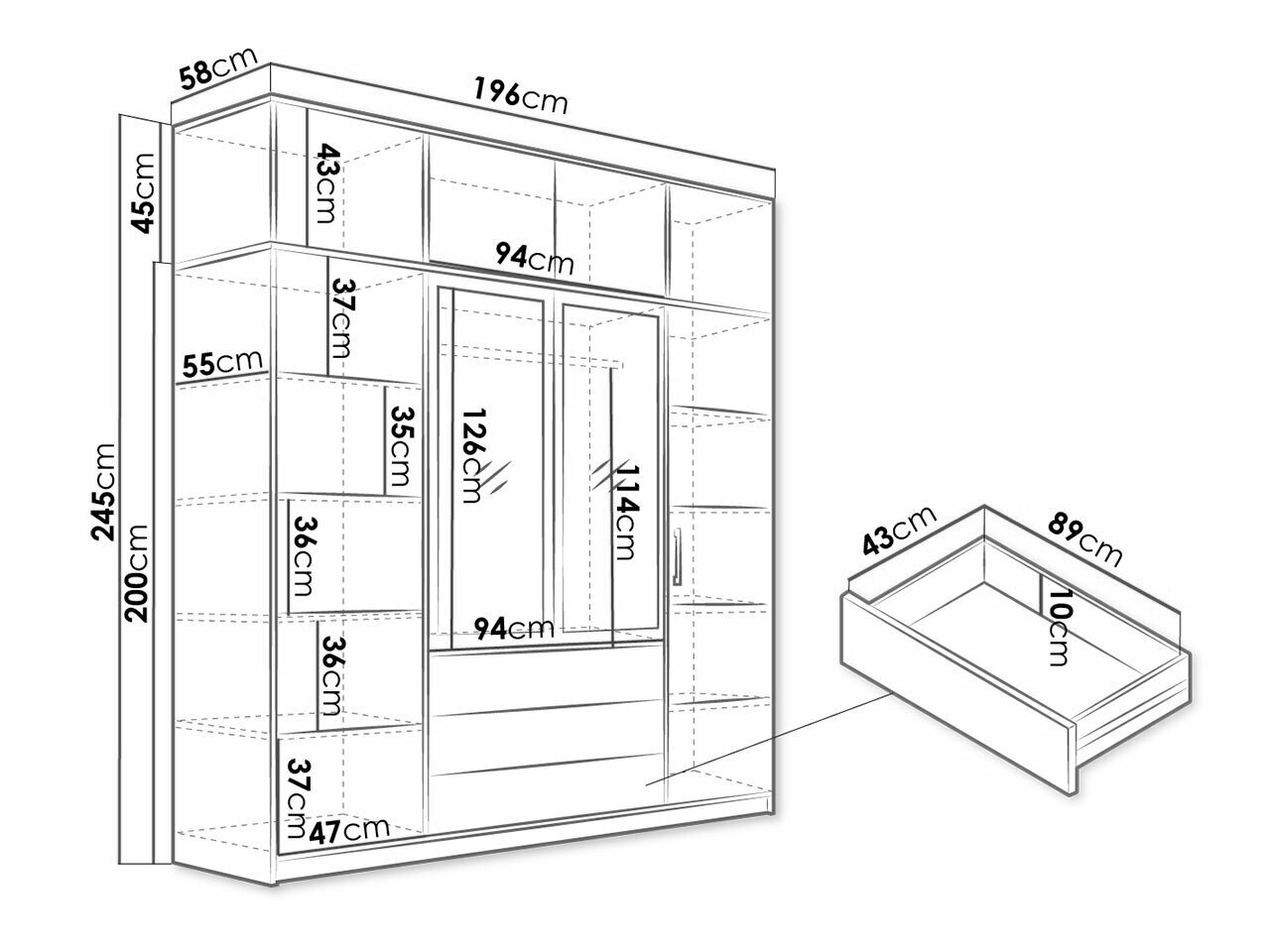 58cm
196cm
45cm
43cm
94cm
37cm
55cm
35cm
126cm
114cm
245cm
200cm
36cm
94cm
36cm
37cm
47cm
43cm
89cm
10cm