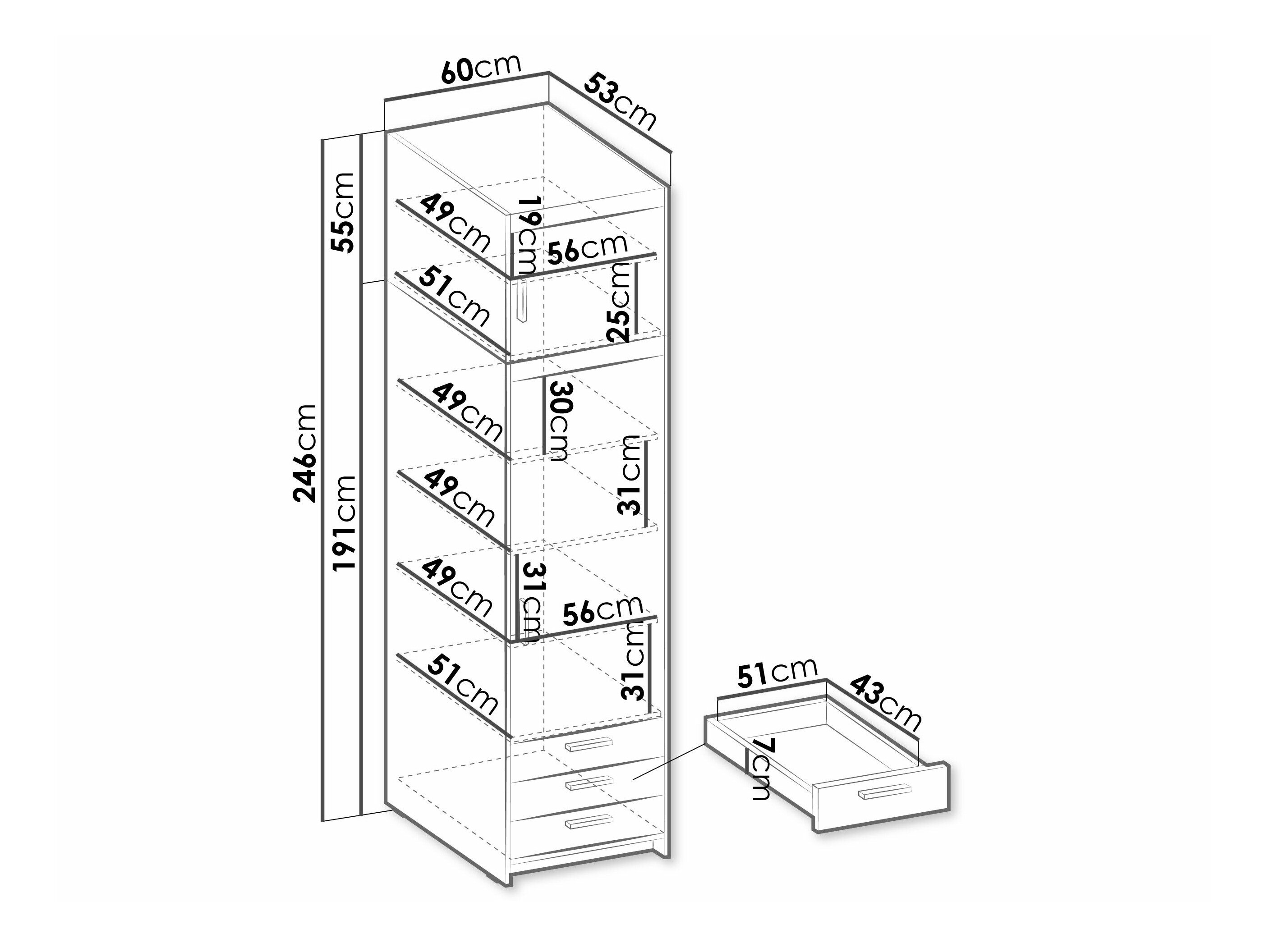 60cm
53cm
55cm
246cm
191cm
49cm
19cm
56cm
51cm
25cm
49cm
30cm
31cm
49cm
49cm
31cm
56cm
51cm
31cm
51cm
43cm
7cm