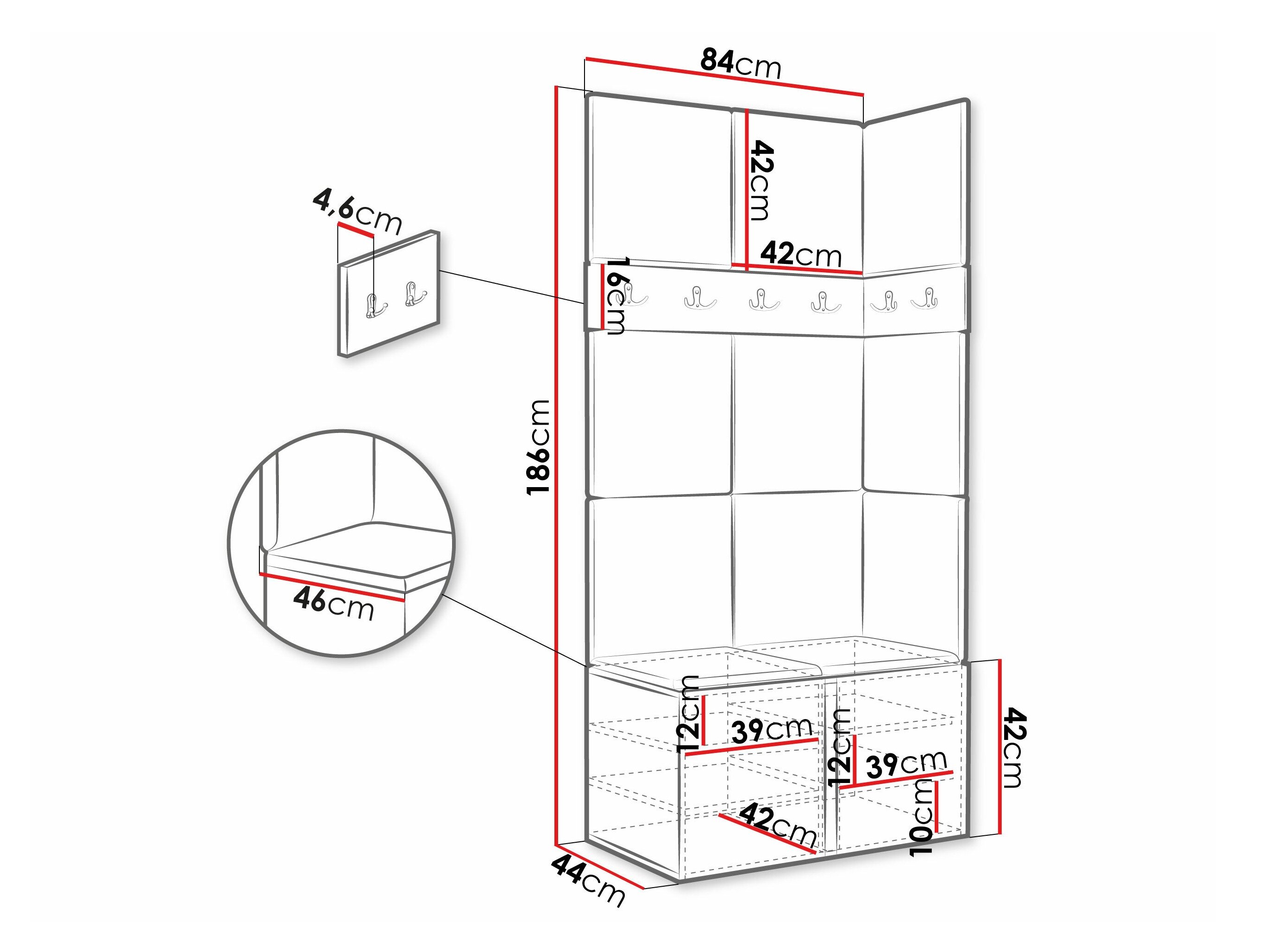 84cm
42cm
4,6cm
42cm
16cm
186cm
46cm
12cm
39cm
12cm
39cm
42cm
10cm
42cm
44cm