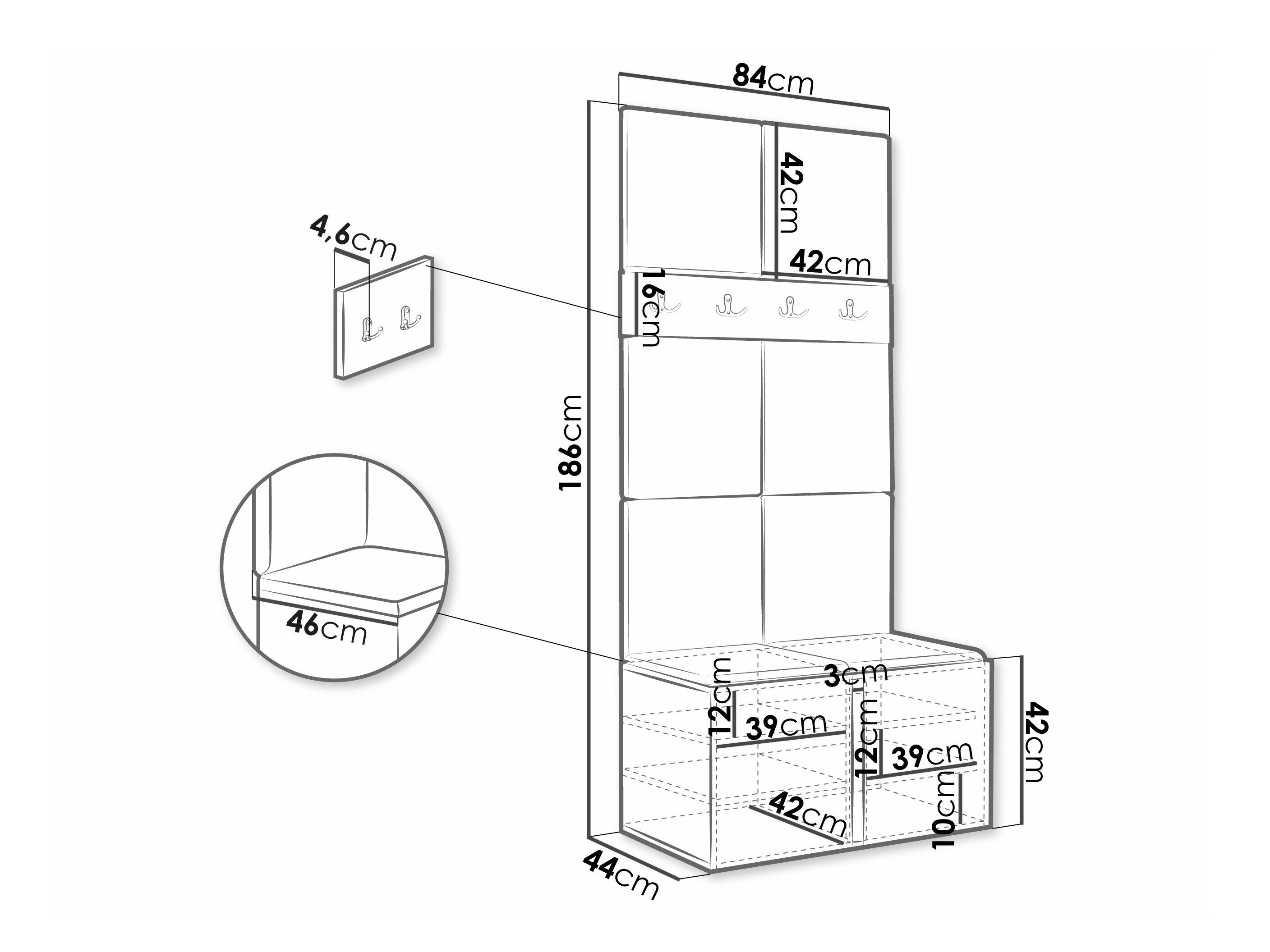 84cm

42cm

42cm

4,6cm

16cm

186cm

46cm

3cm

12cm

39cm

12cm

39cm

42cm

42cm

10cm

44cm