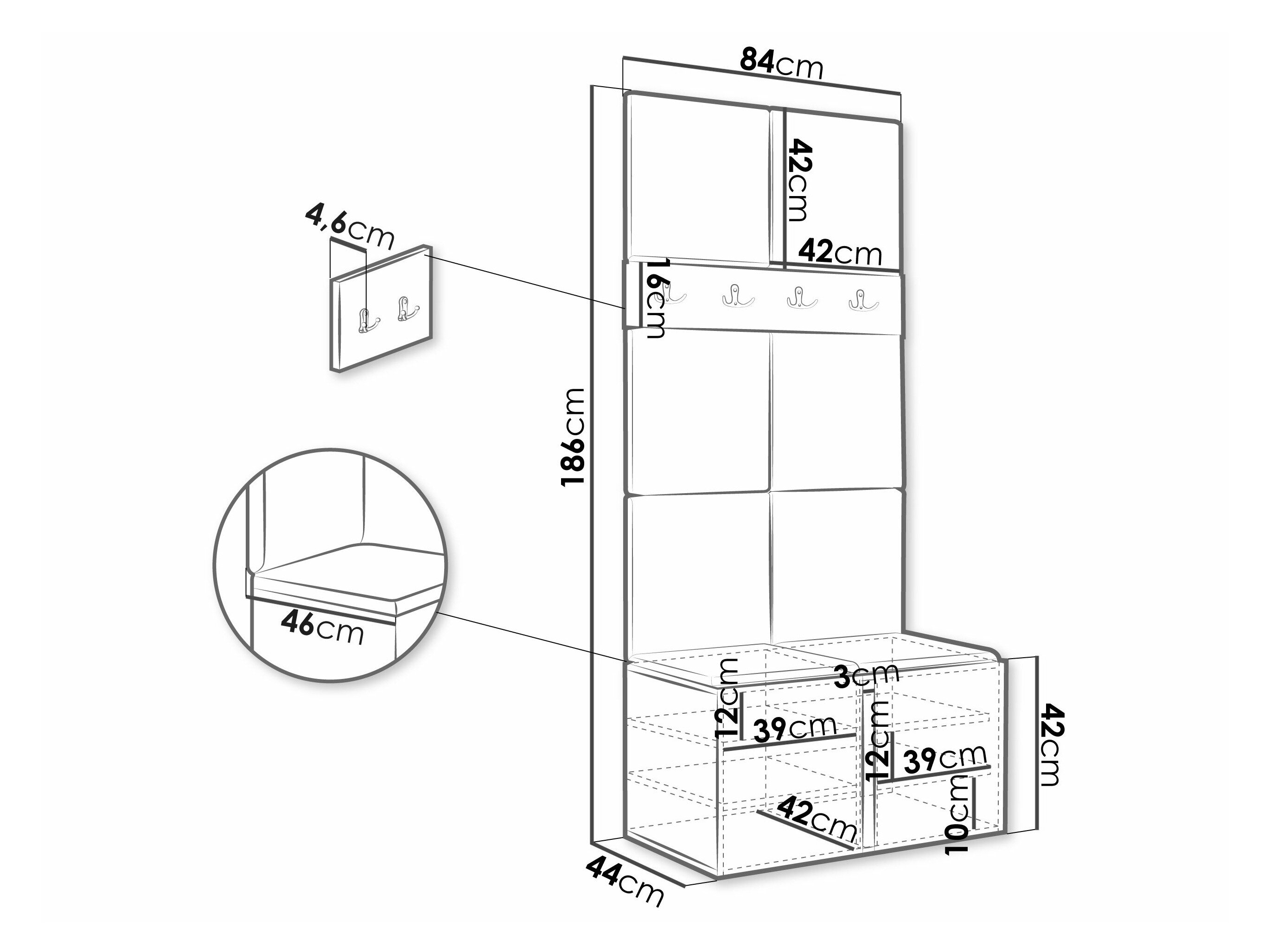 84cm

42cm

42cm

4,6cm

16cm

186cm

46cm

3cm

12cm

39cm

12cm

39cm

42cm

42cm

10cm

44cm