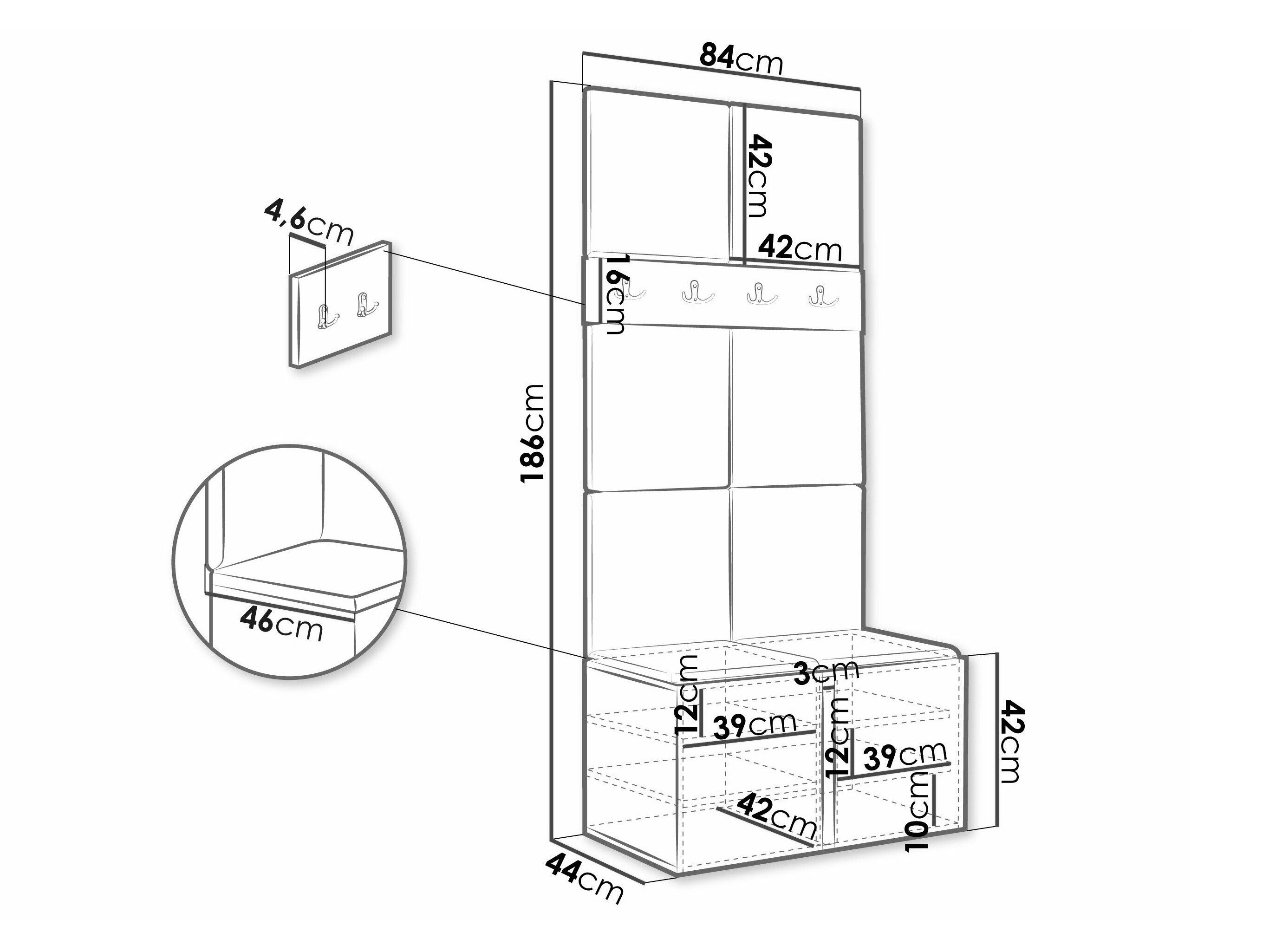 84cm
42cm
42cm
4,6cm
16cm
186cm
46cm
3cm
12cm
39cm
12cm
39cm
42cm
10cm
42cm
44cm