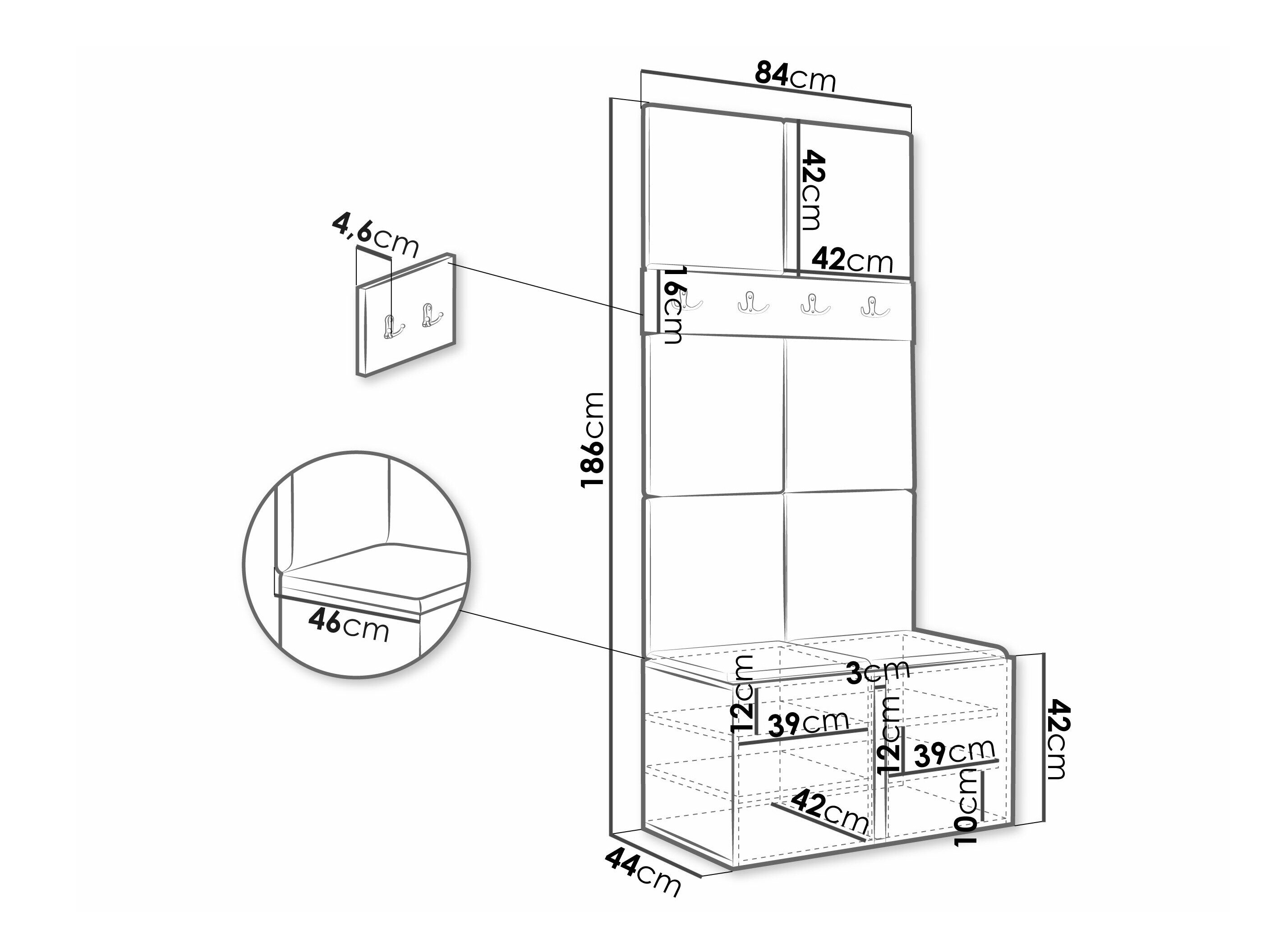 84cm

42cm

42cm

4,6cm

16cm

186cm

46cm

3cm

12cm

39cm

12cm

39cm

42cm

42cm

10cm

44cm