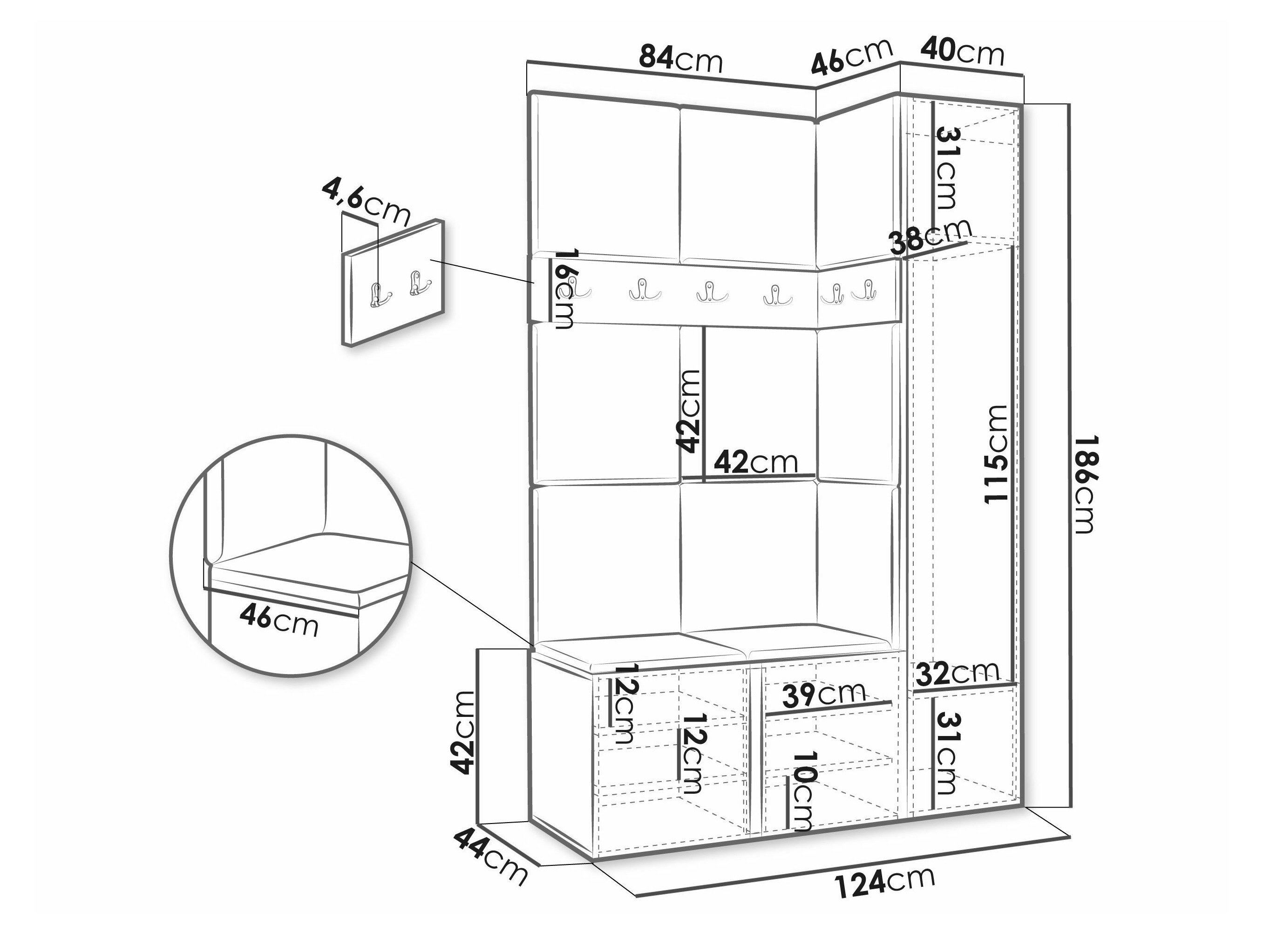 84cm
46cm
40cm
4,6cm
31cm
38cm
16cm
42cm
42cm
115cm
186cm
46cm
12cm
12cm
39cm
32cm
31cm
10cm
42cm
44cm
124cm