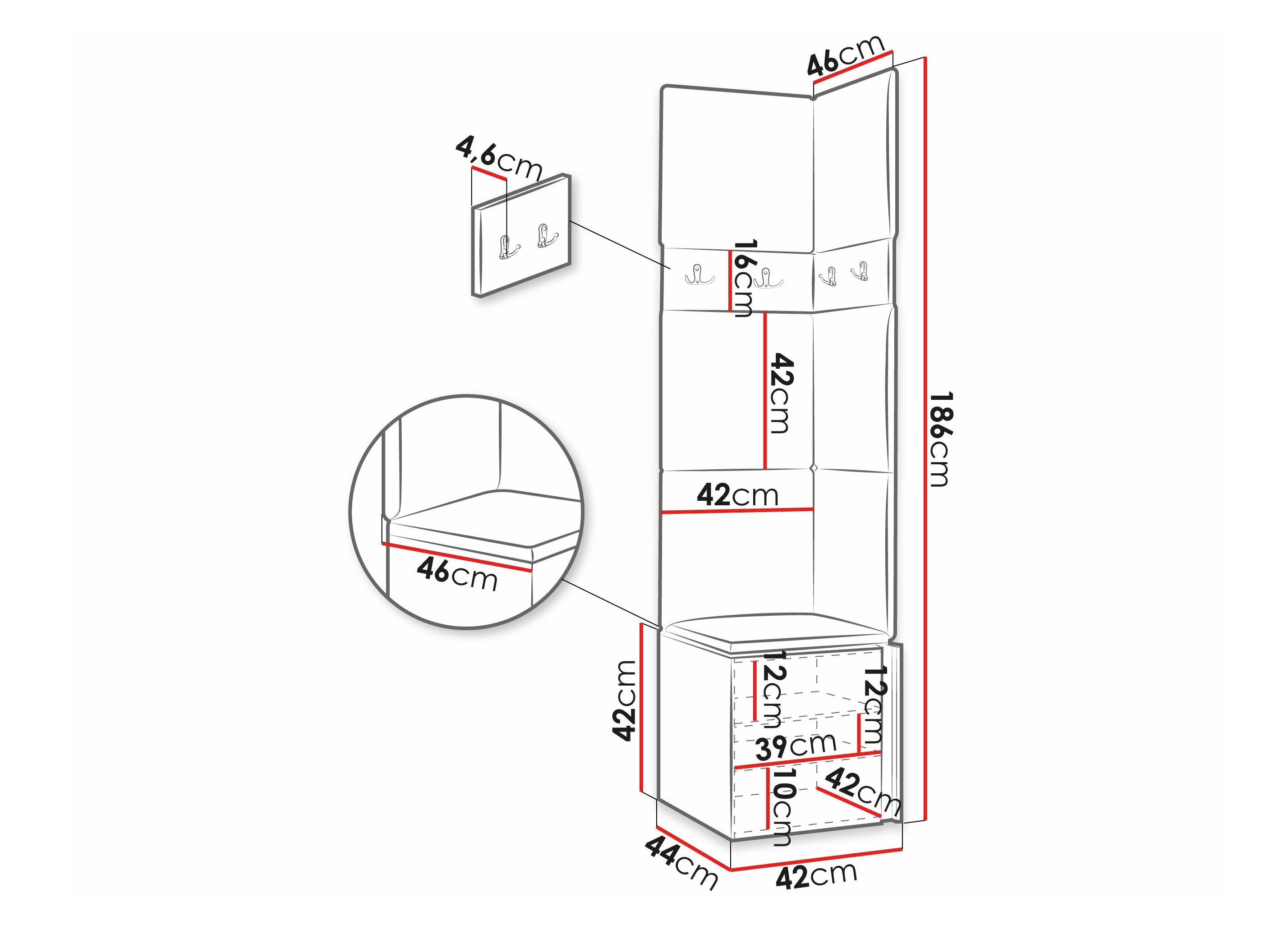 46cm
4,6cm
16cm
42cm
186cm
42cm
46cm
42cm
12cm
12cm
39cm
10cm
42cm
44cm
42cm