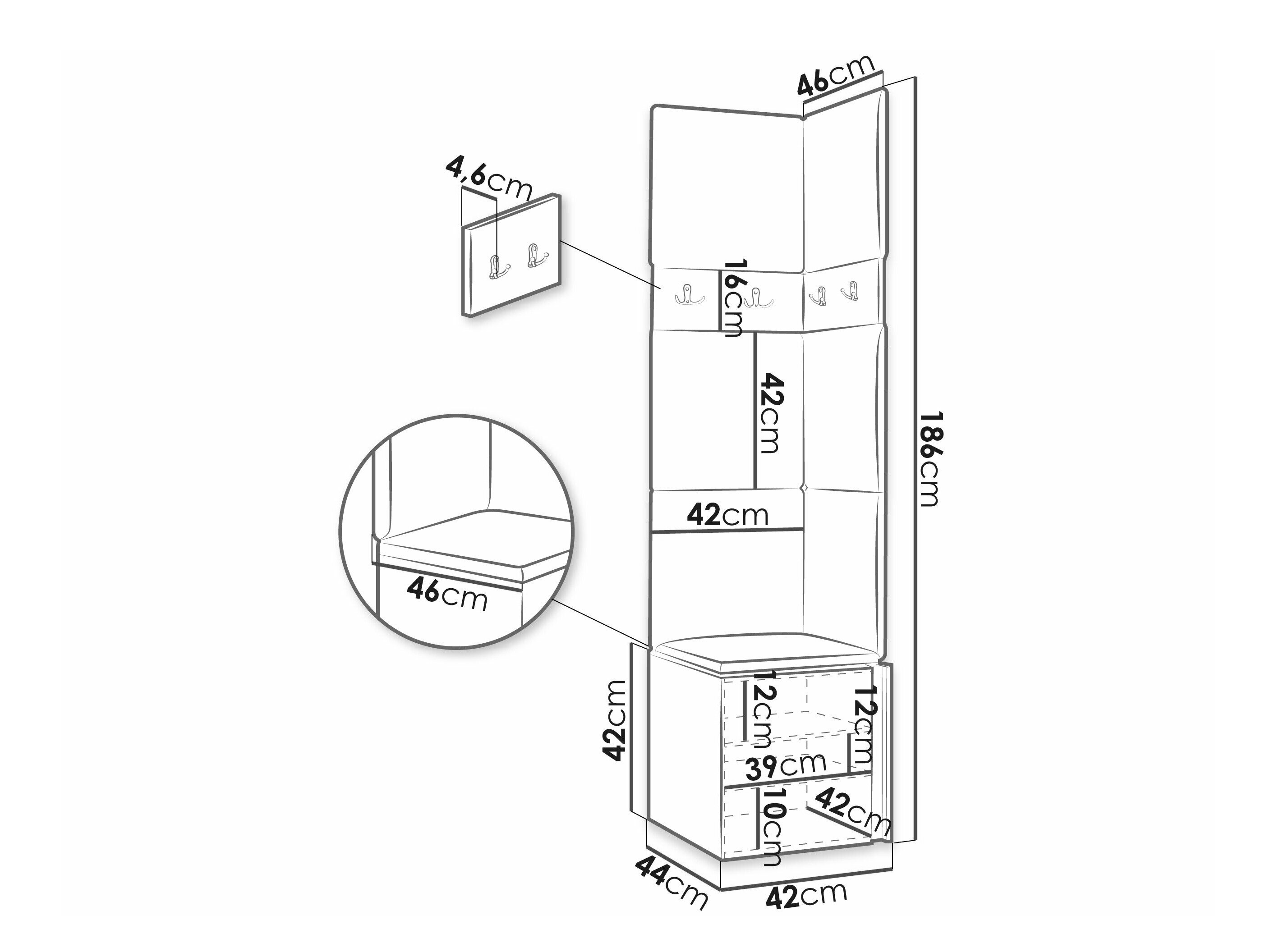 46cm

4,6cm

16cm

42cm

186cm

42cm

46cm

42cm

12cm

12cm

39cm

10cm

42cm

44cm

42cm