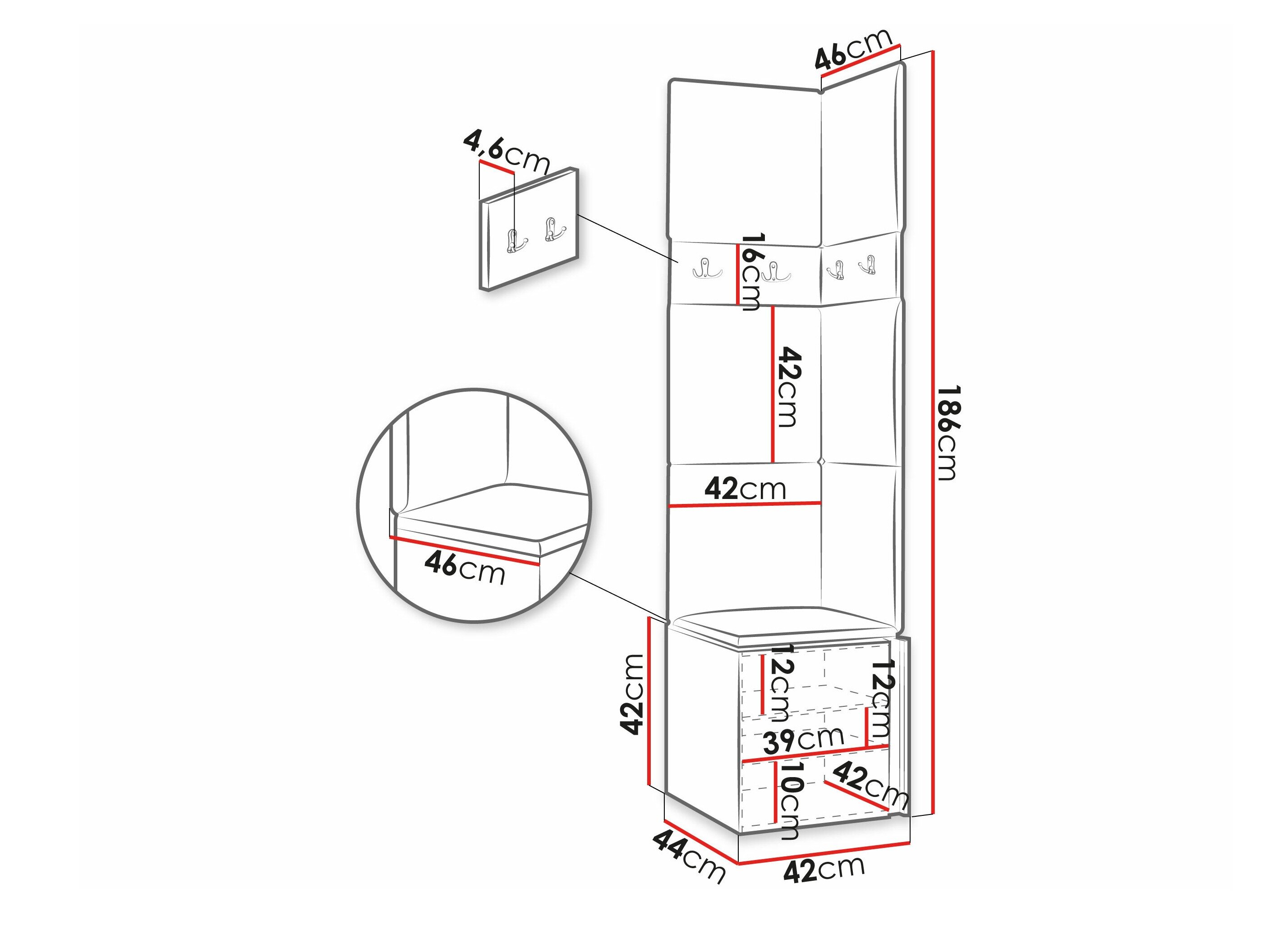 46cm
4,6cm
16cm
42cm
186cm
42cm
46cm
42cm
12cm
12cm
39cm
10cm
42cm
44cm
42cm