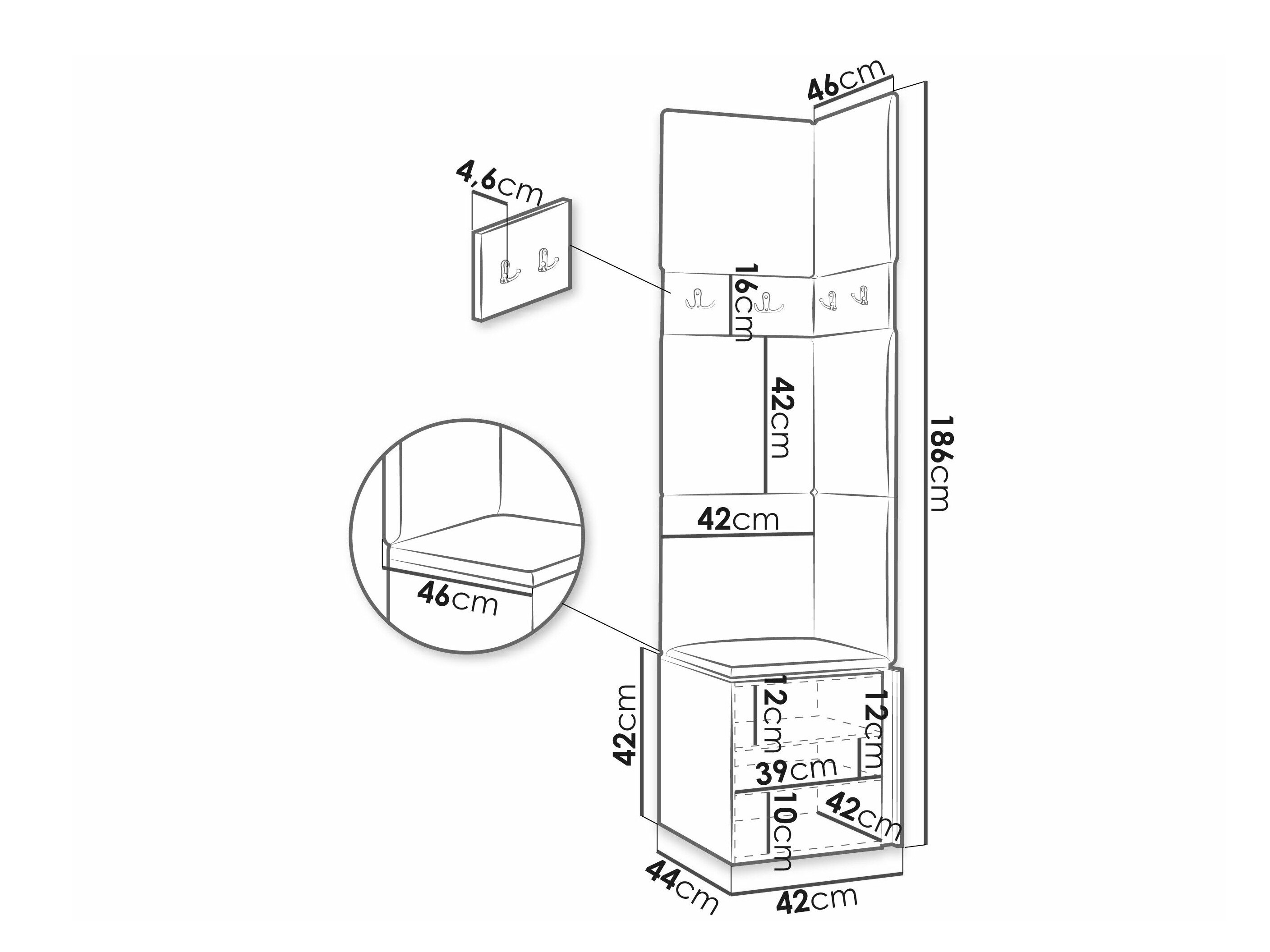 46cm

4,6cm

16cm

42cm

186cm

42cm

46cm

42cm

12cm

12cm

39cm

10cm

42cm

44cm

42cm