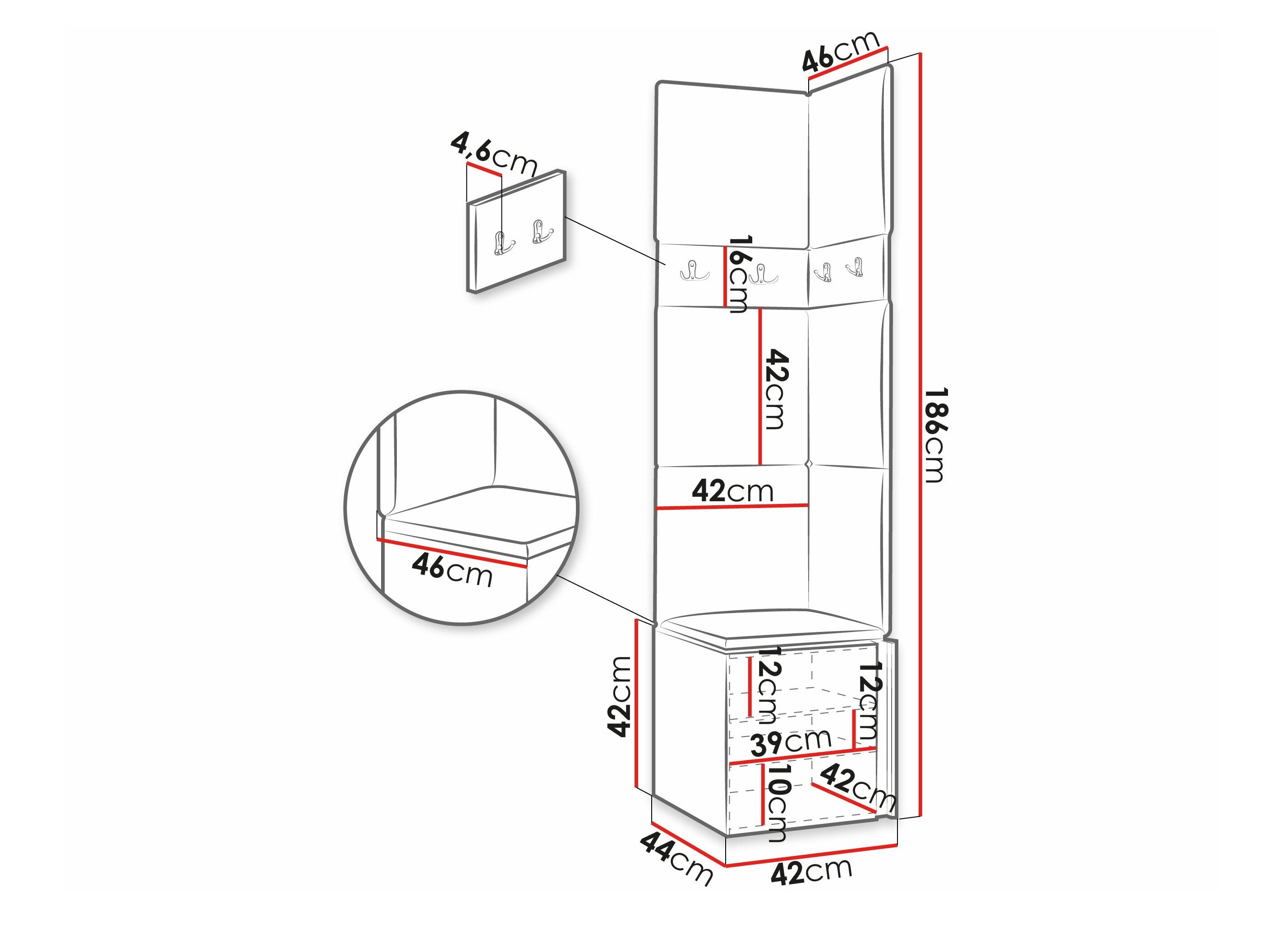 46cm
4,6cm
16cm
42cm
186cm
42cm
46cm
42cm
12cm
12cm
39cm
10cm
42cm
44cm
42cm