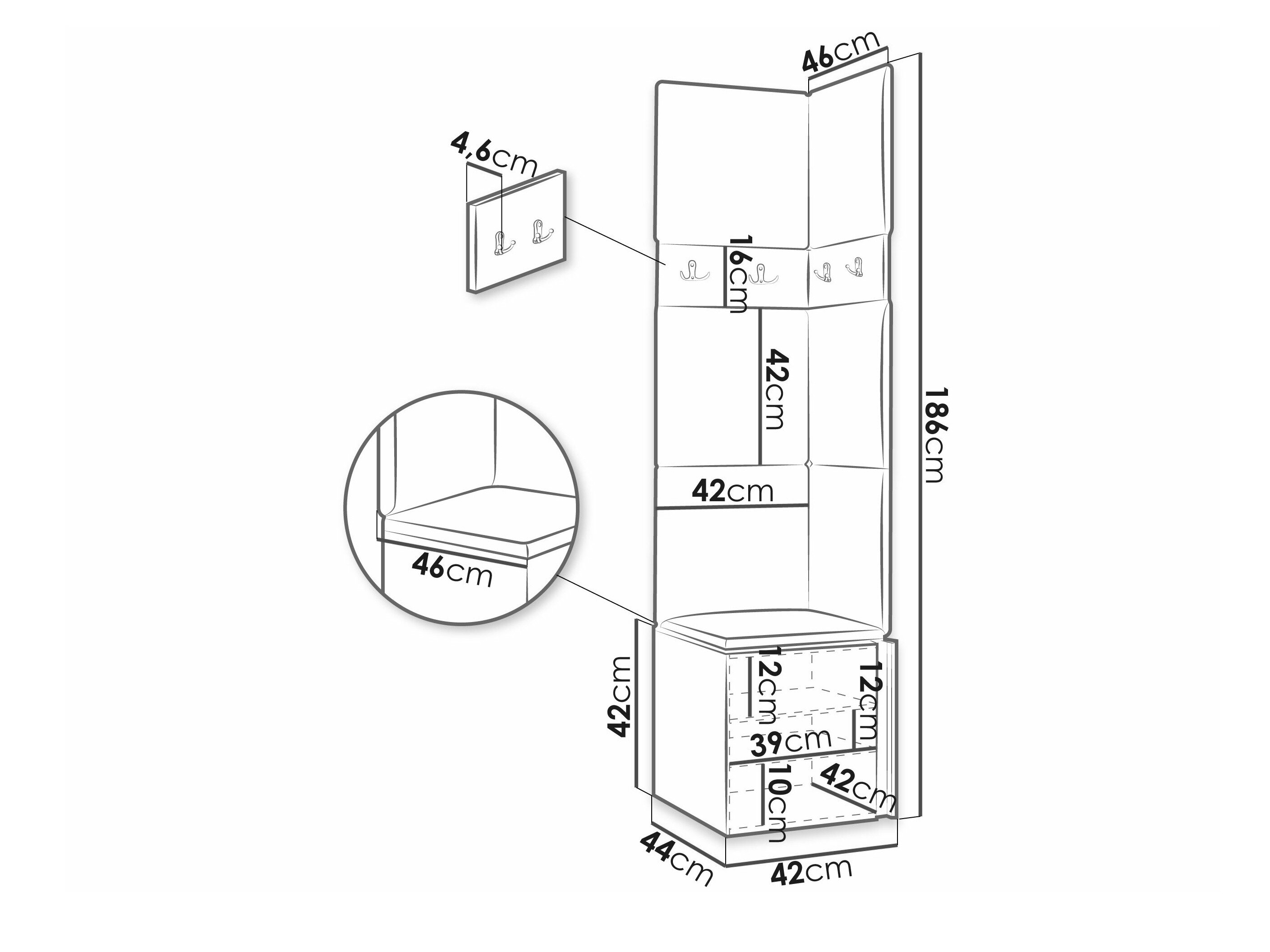 46cm
4,6cm
16cm
42cm
186cm
42cm
46cm
42cm
12cm
12cm
39cm
10cm
42cm
44cm
42cm