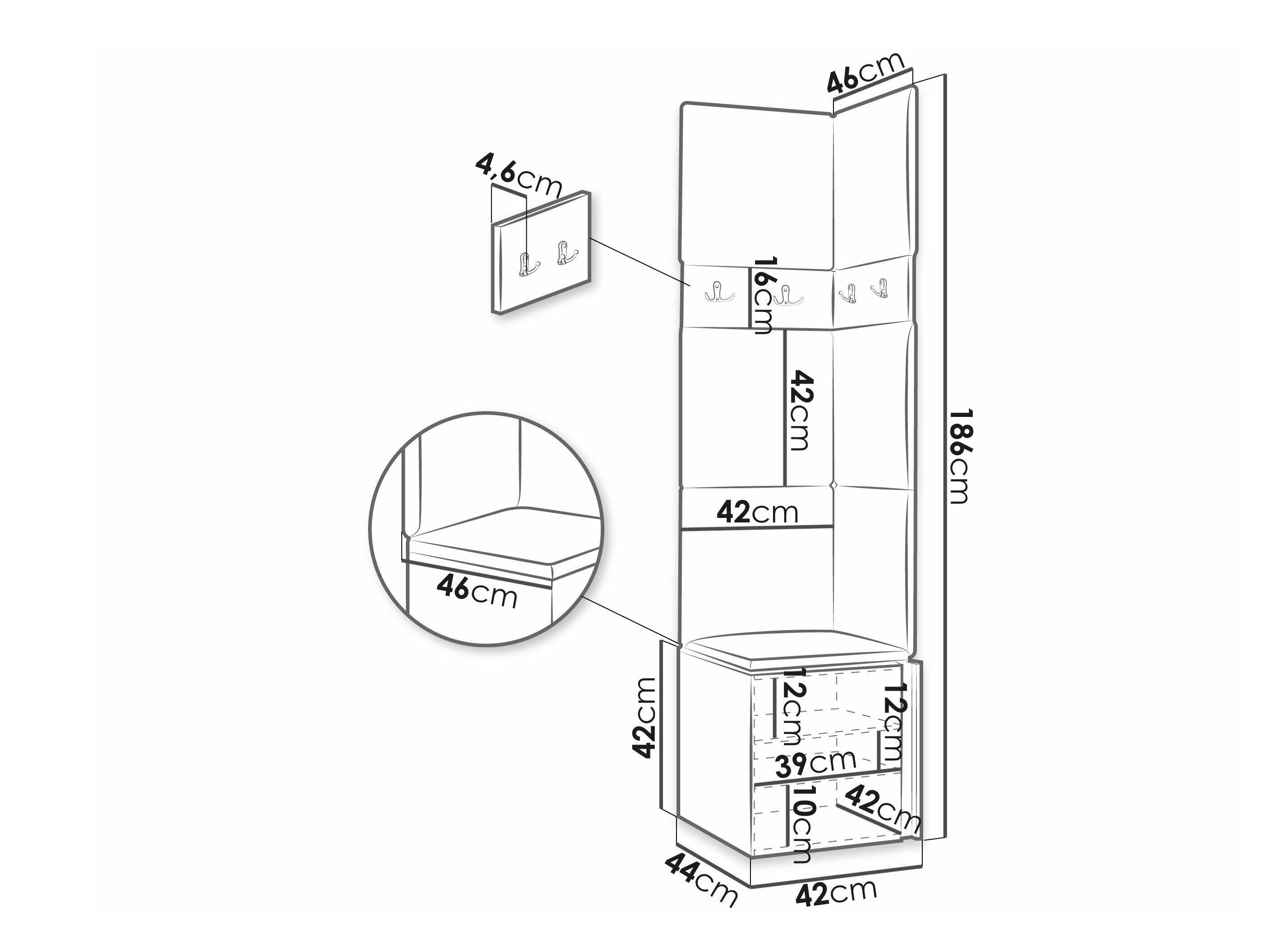 46cm

4,6cm

16cm

42cm

186cm

42cm

46cm

42cm

12cm

12cm

39cm

10cm

42cm

44cm

42cm