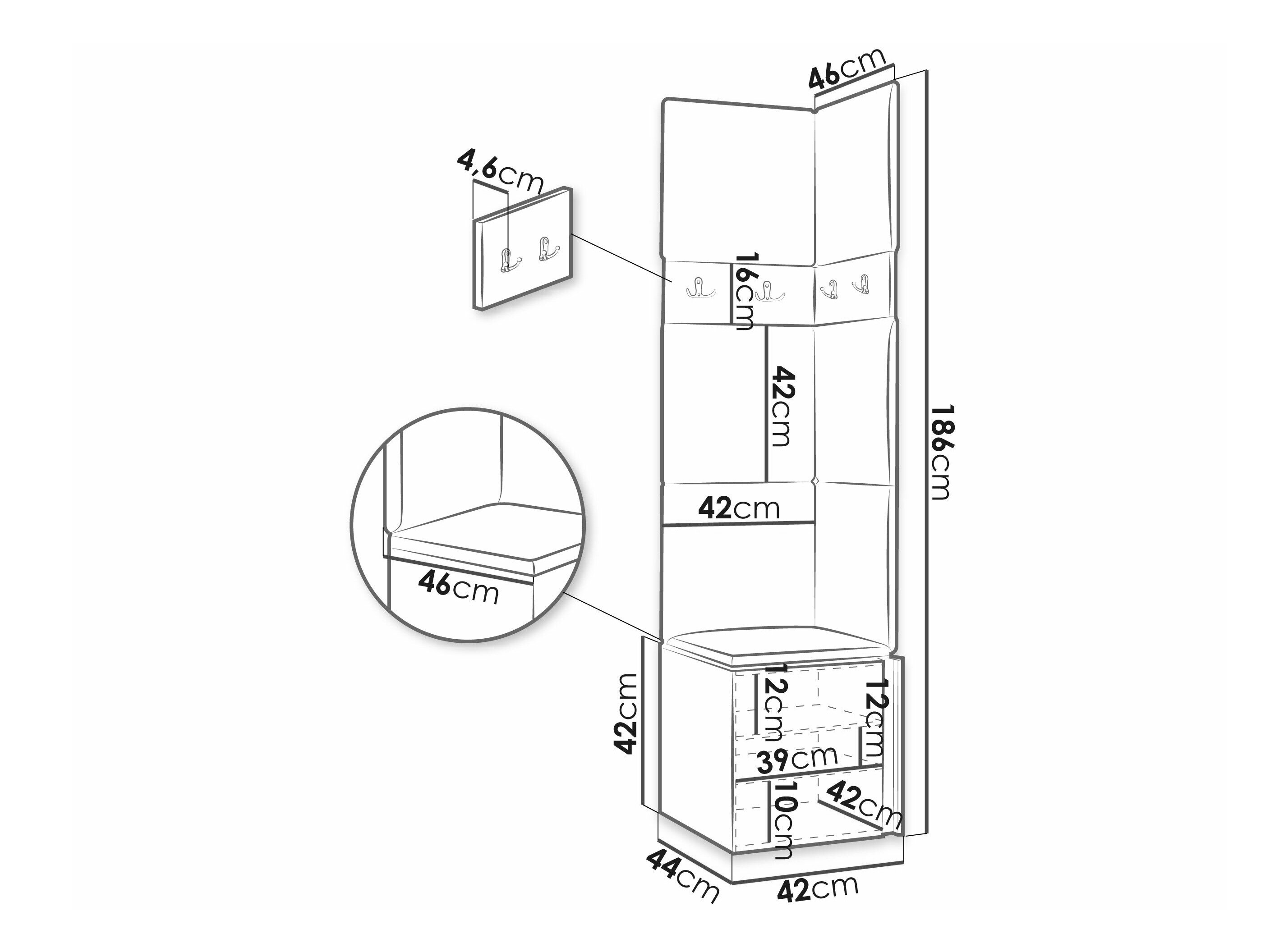 46cm

4,6cm

16cm

42cm

186cm

42cm

46cm

42cm

12cm

12cm

39cm

10cm

42cm

44cm

42cm