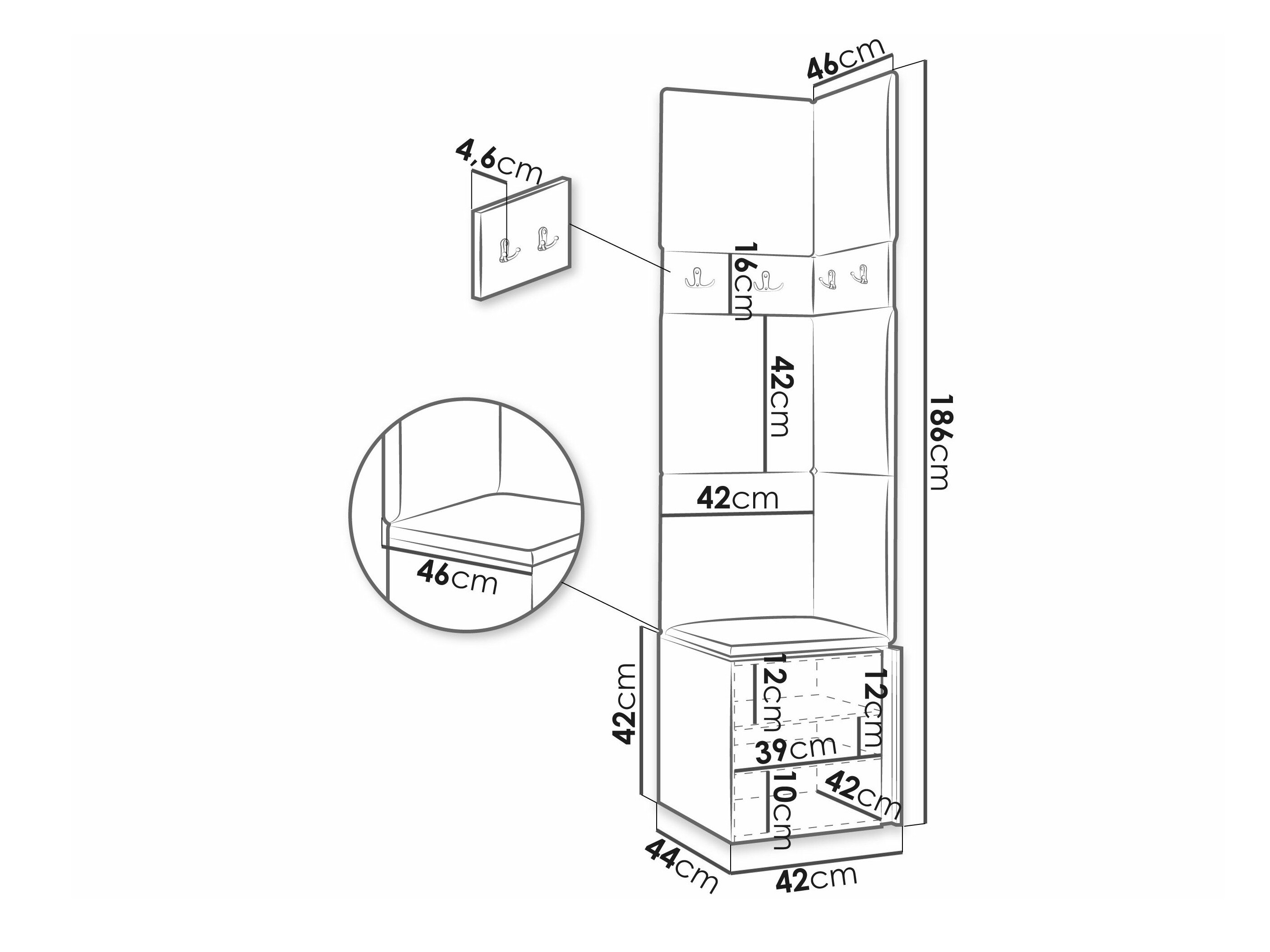 46cm

4,6cm

16cm

42cm

186cm

42cm

46cm

42cm

12cm

12cm

39cm

10cm

42cm

44cm

42cm