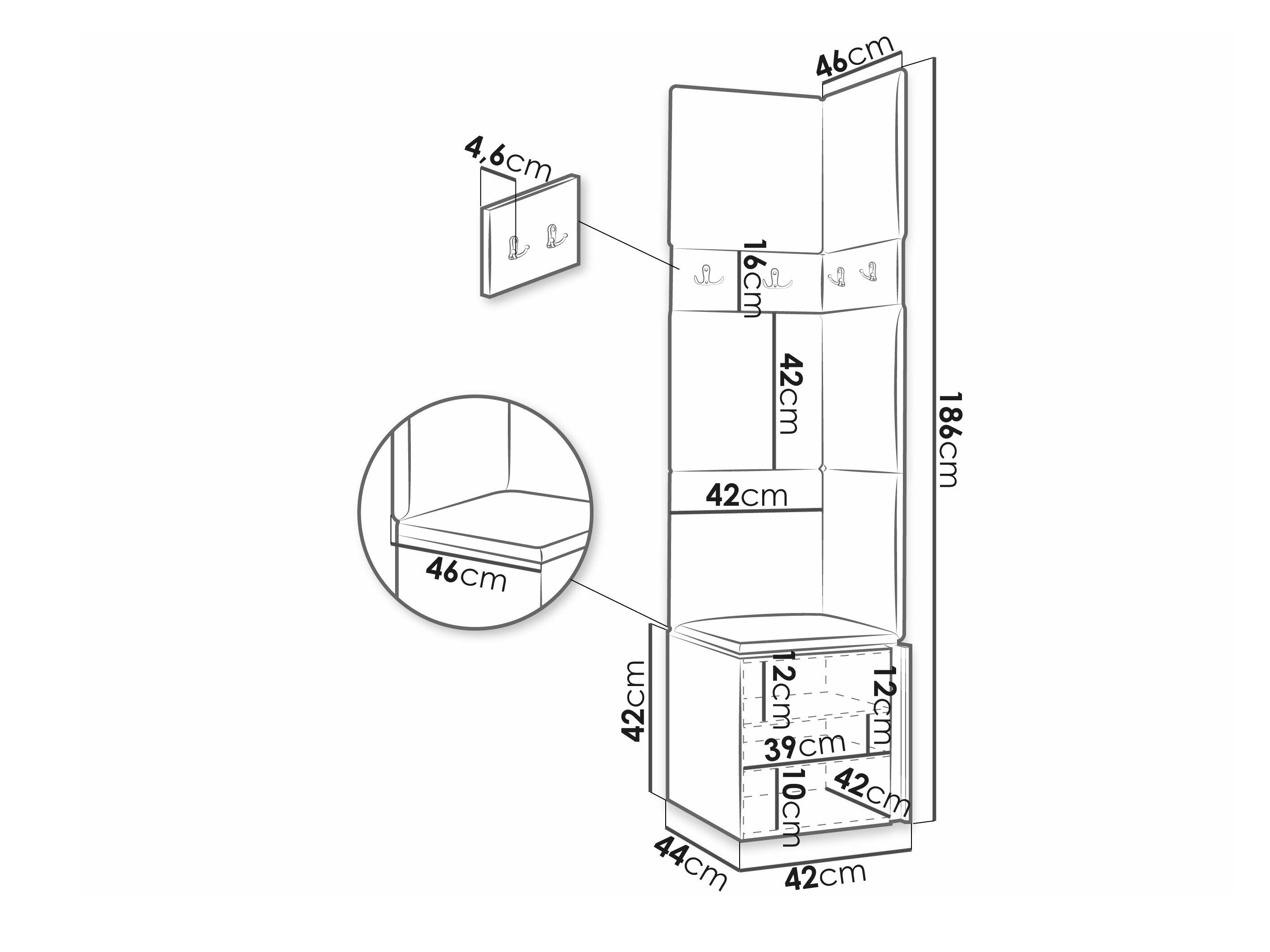 46cm
4,6cm
16cm
42cm
186cm
42cm
46cm
42cm
12cm
12cm
39cm
10cm
42cm
44cm
42cm