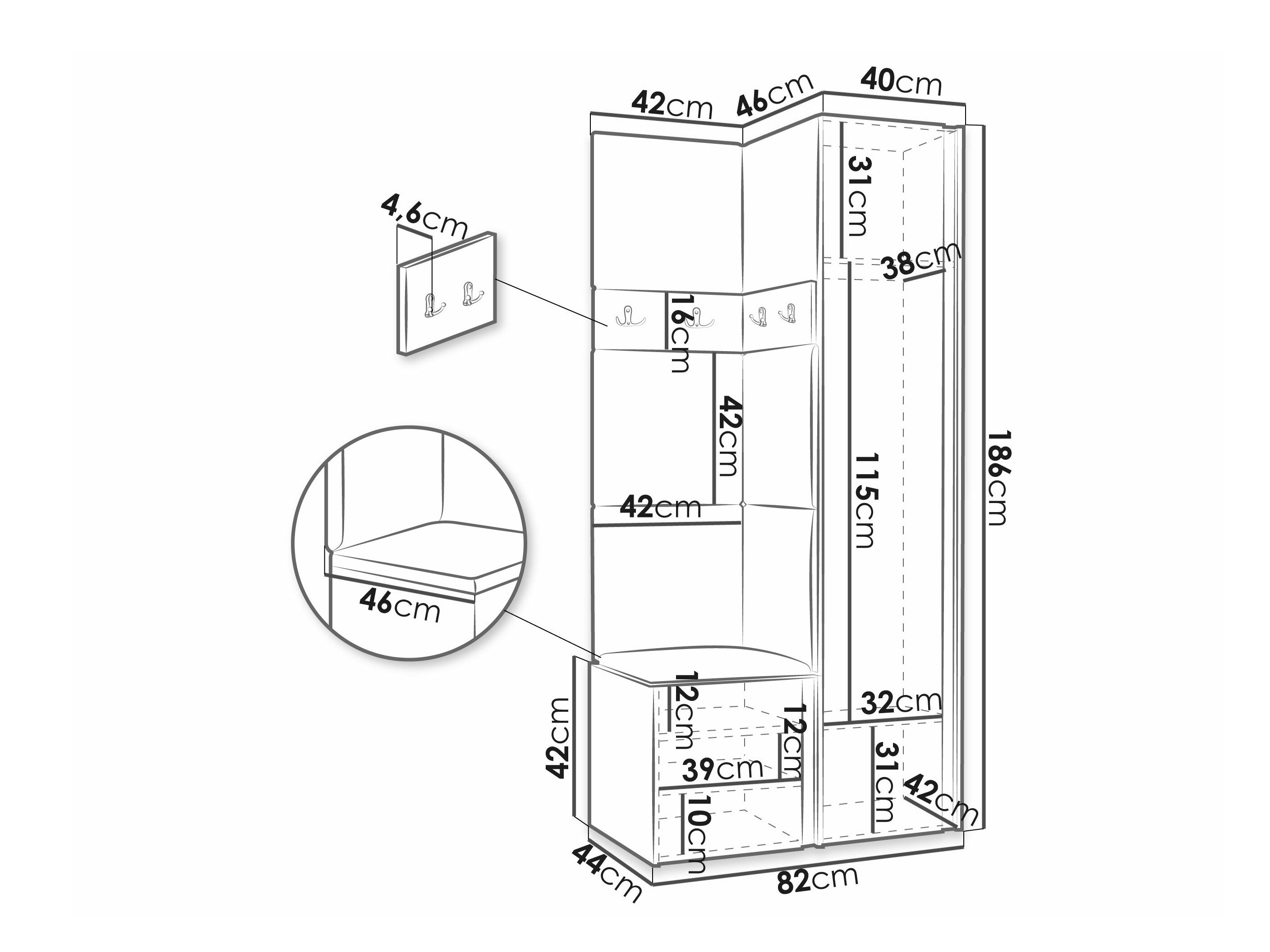 42cm 46cm 40cm

4,6cm

31cm

38cm

16cm

42cm

115cm

186cm

42cm

46cm

12cm

12cm

32cm

42cm

39cm

31cm

42cm

10cm

44cm

82cm