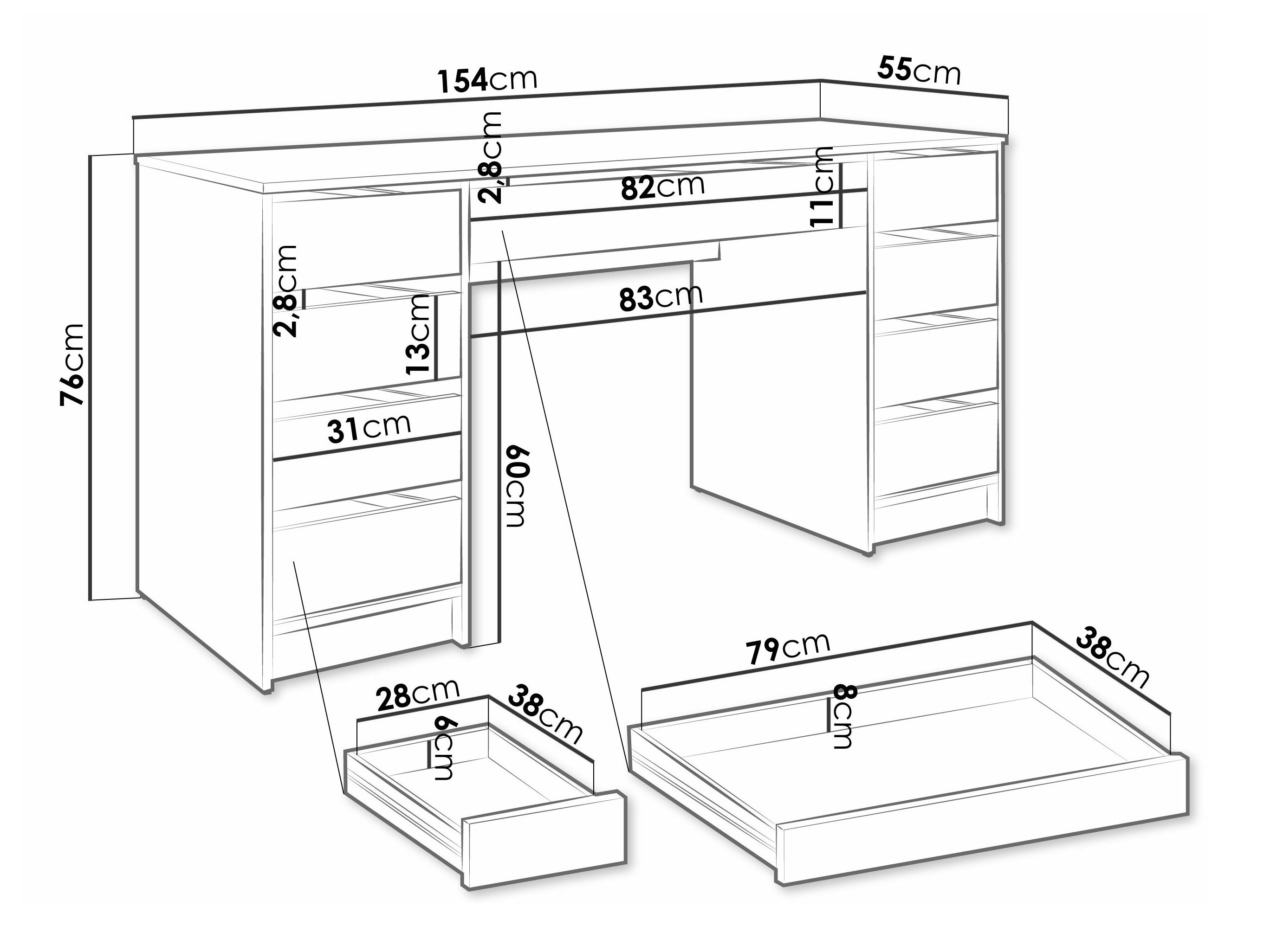 154cm
55cm
2,8cm
82cm
11cm
76cm
2,8cm
13cm
83cm
31cm
60cm
28cm
38cm
6cm
79cm
38cm
8cm