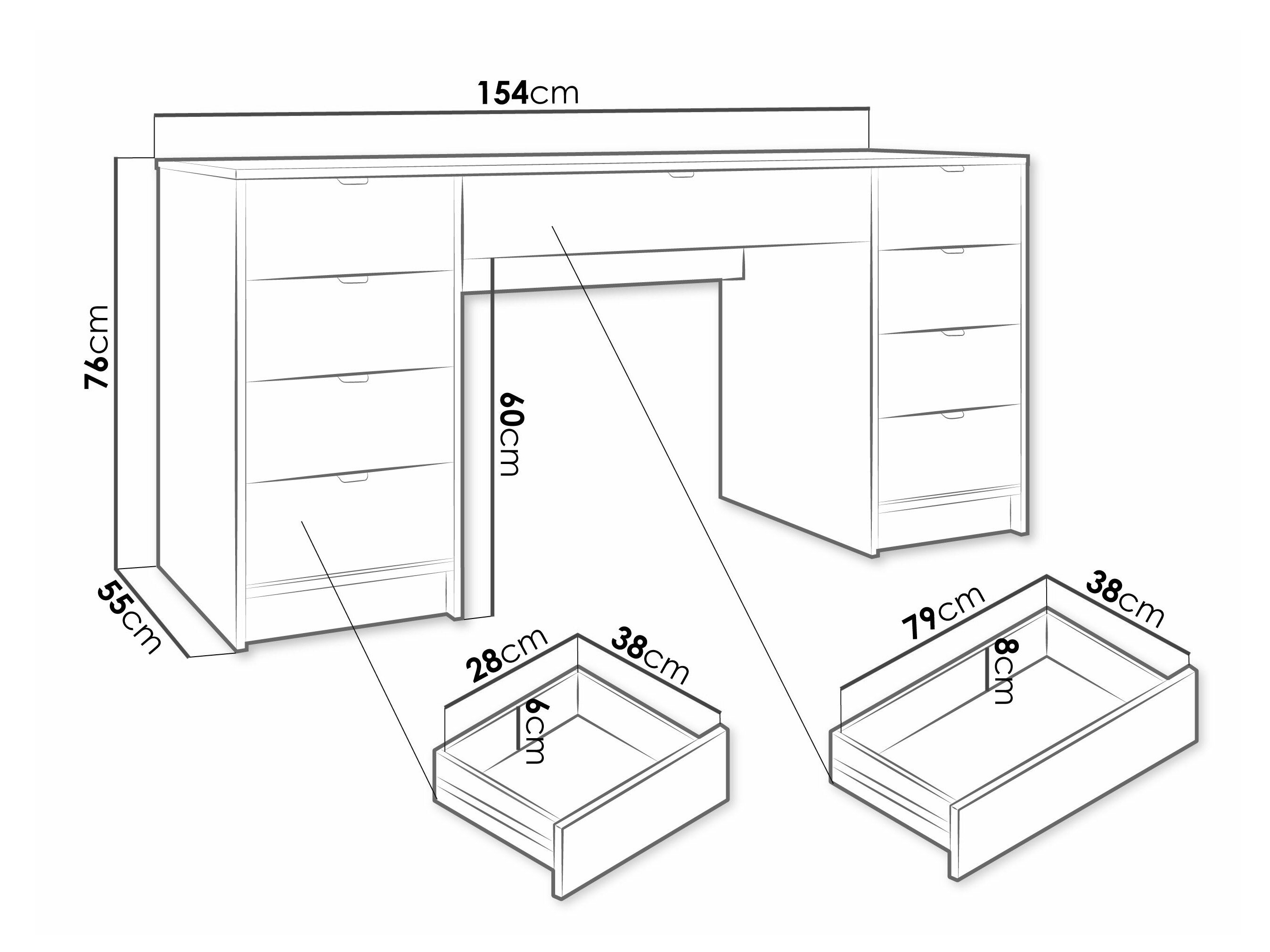 154cm
76cm
60cm
55cm
28cm
38cm
6cm
79cm
38cm
8cm