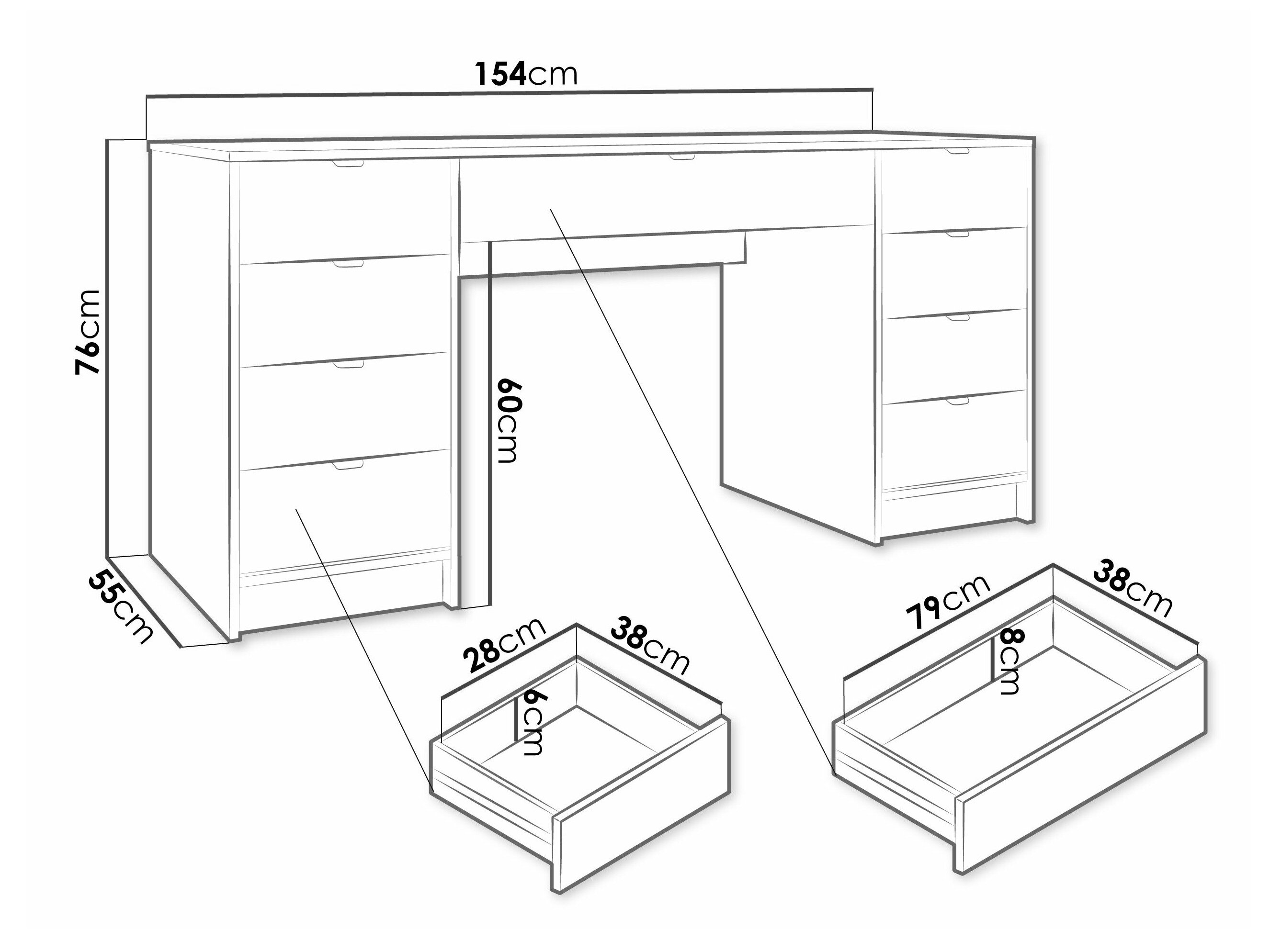 154cm

76cm

60cm

55cm

28cm

38cm

6cm

79cm

38cm

8cm