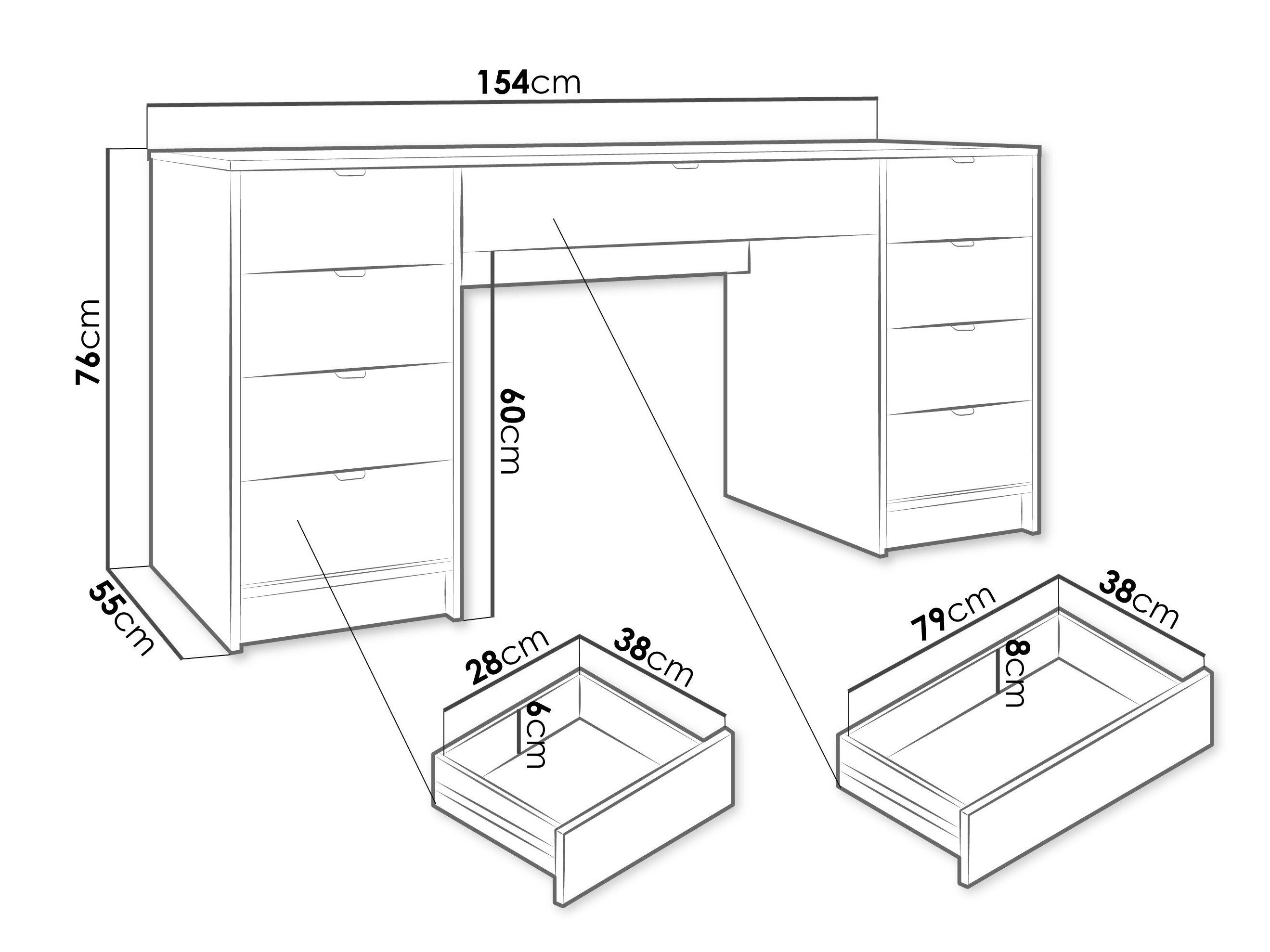 154cm

76cm

60cm

55cm

28cm

38cm

6cm

79cm

38cm

8cm