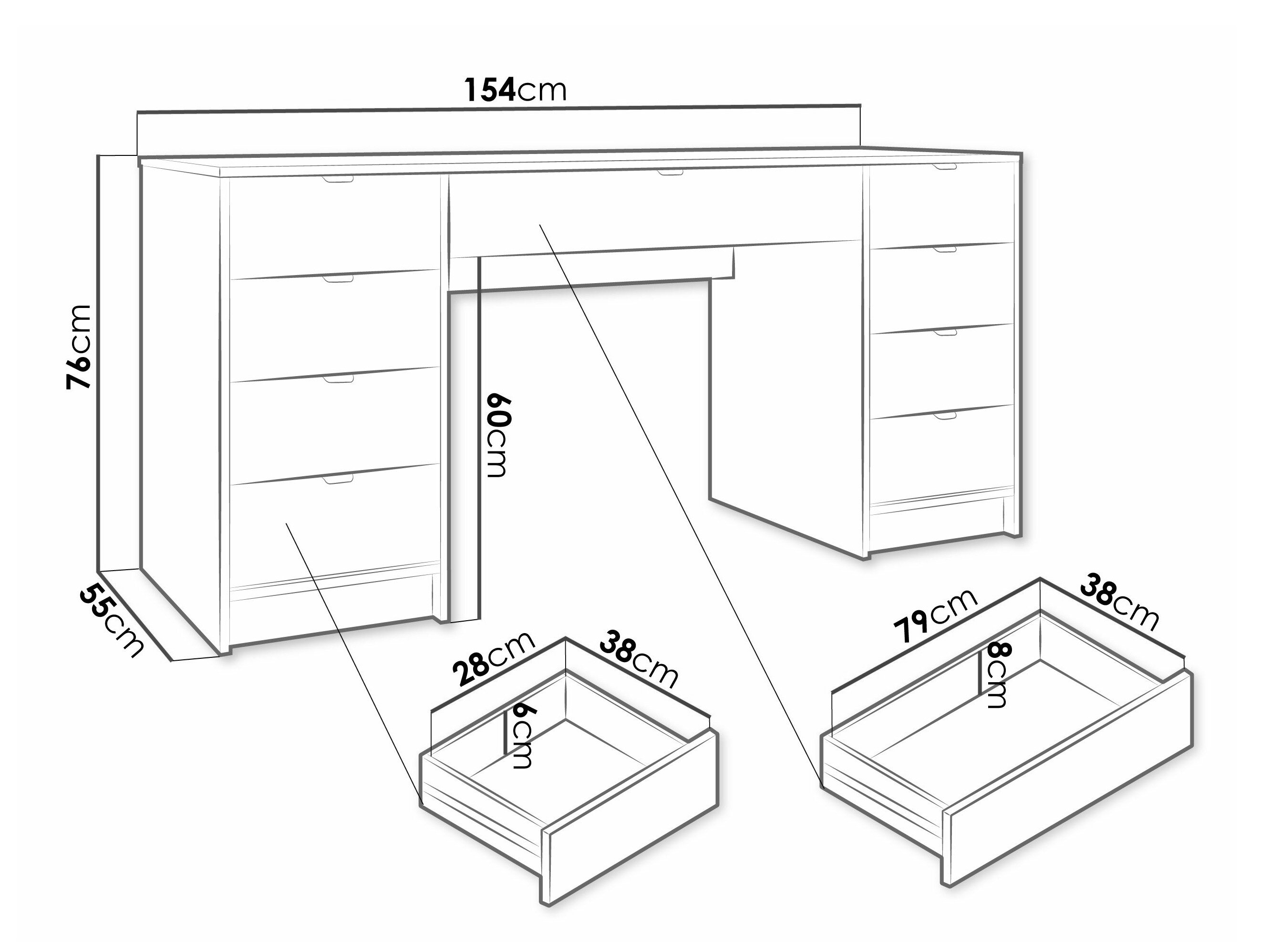 154cm

76cm

60cm

55cm

28cm

38cm

6cm

79cm

38cm

8cm