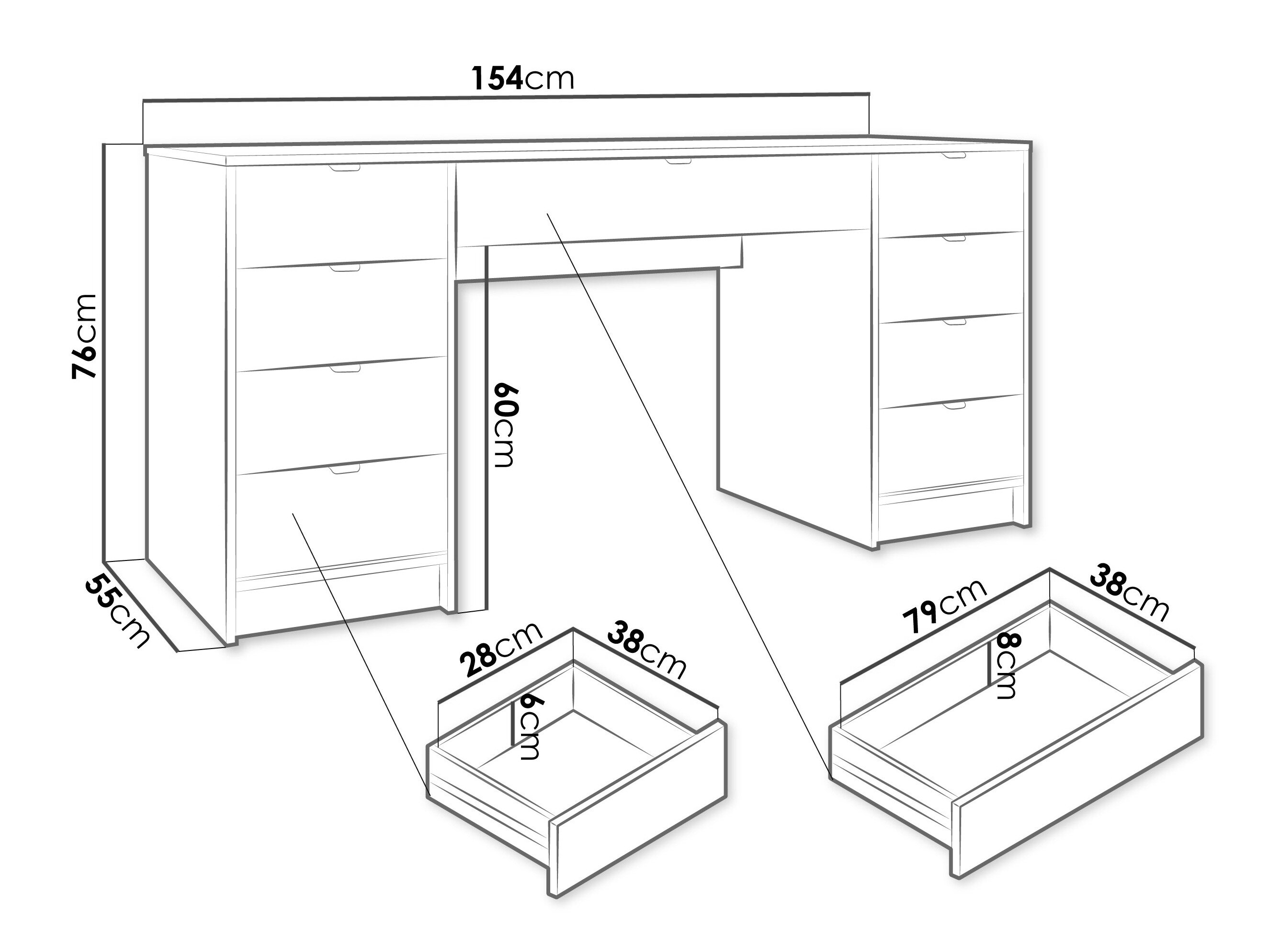 154cm

76cm

60cm

55cm

28cm

38cm

6cm

79cm

38cm

8cm