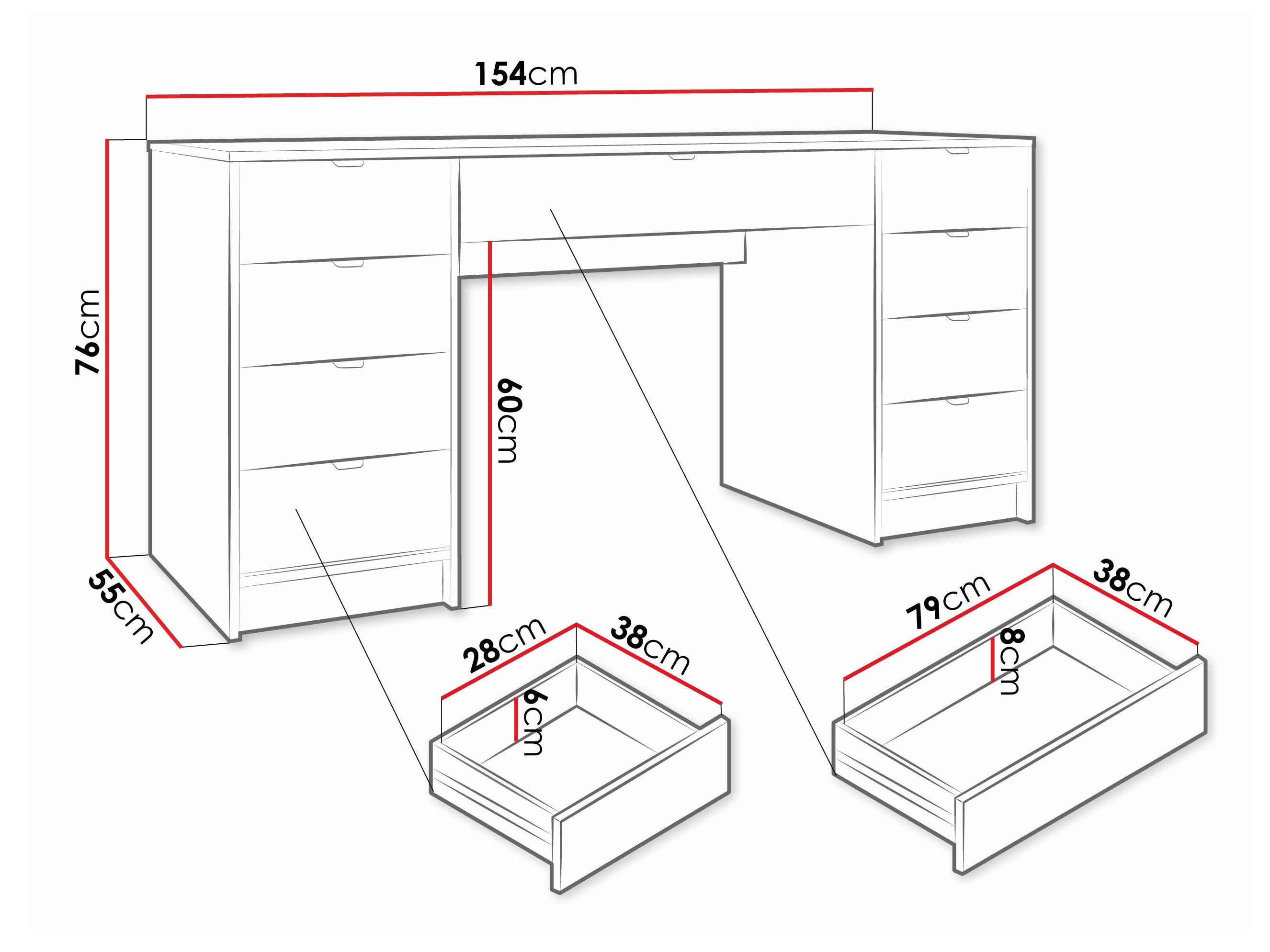 154cm
76cm
60cm
55cm
28cm
38cm
6cm
79cm
38cm
8cm