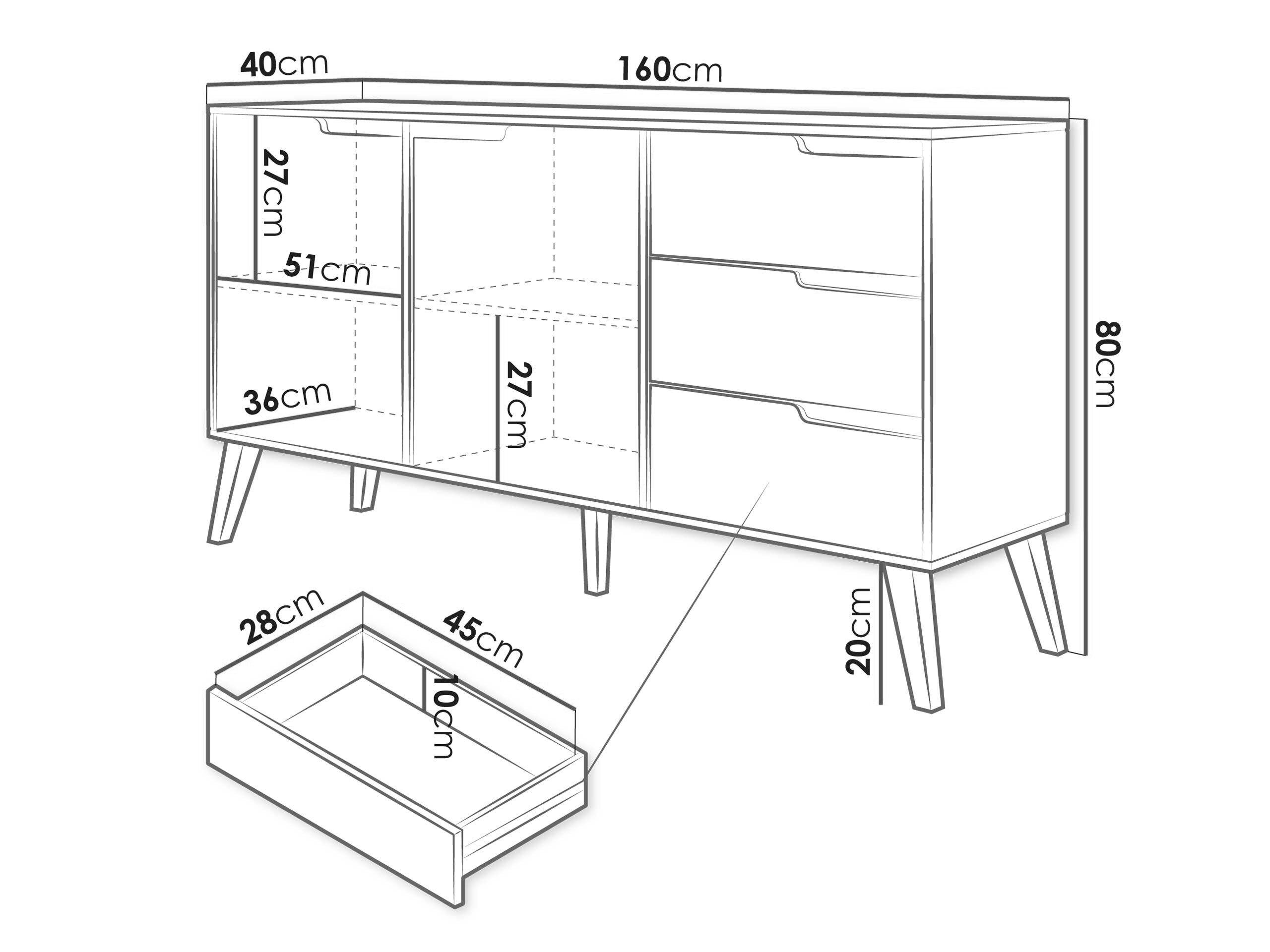 40cm
160cm
27cm
51cm
36cm
27cm
80cm
20cm
28cm
45cm
10cm