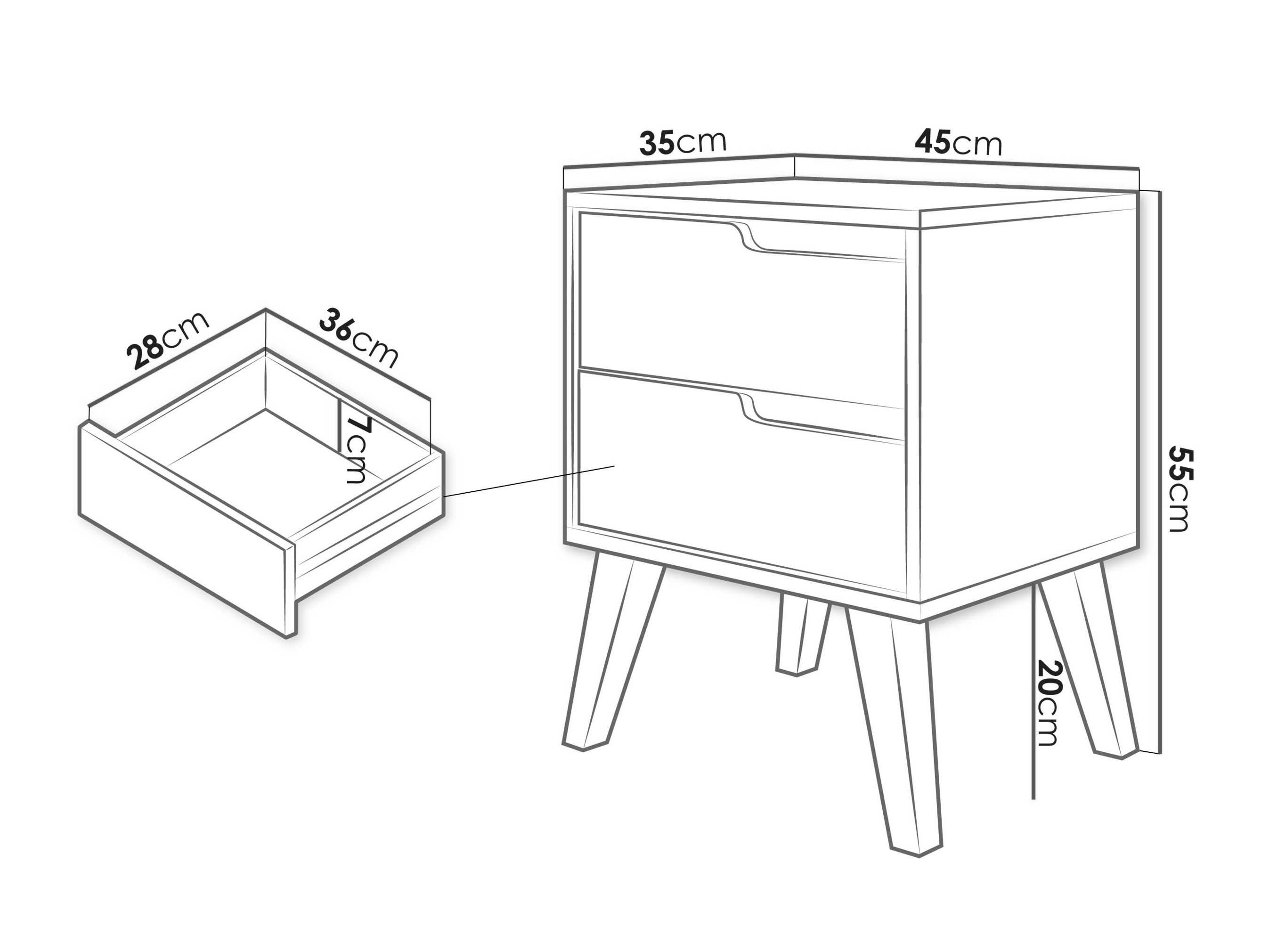 35cm
45cm
28cm
36cm
7cm
55cm
20cm