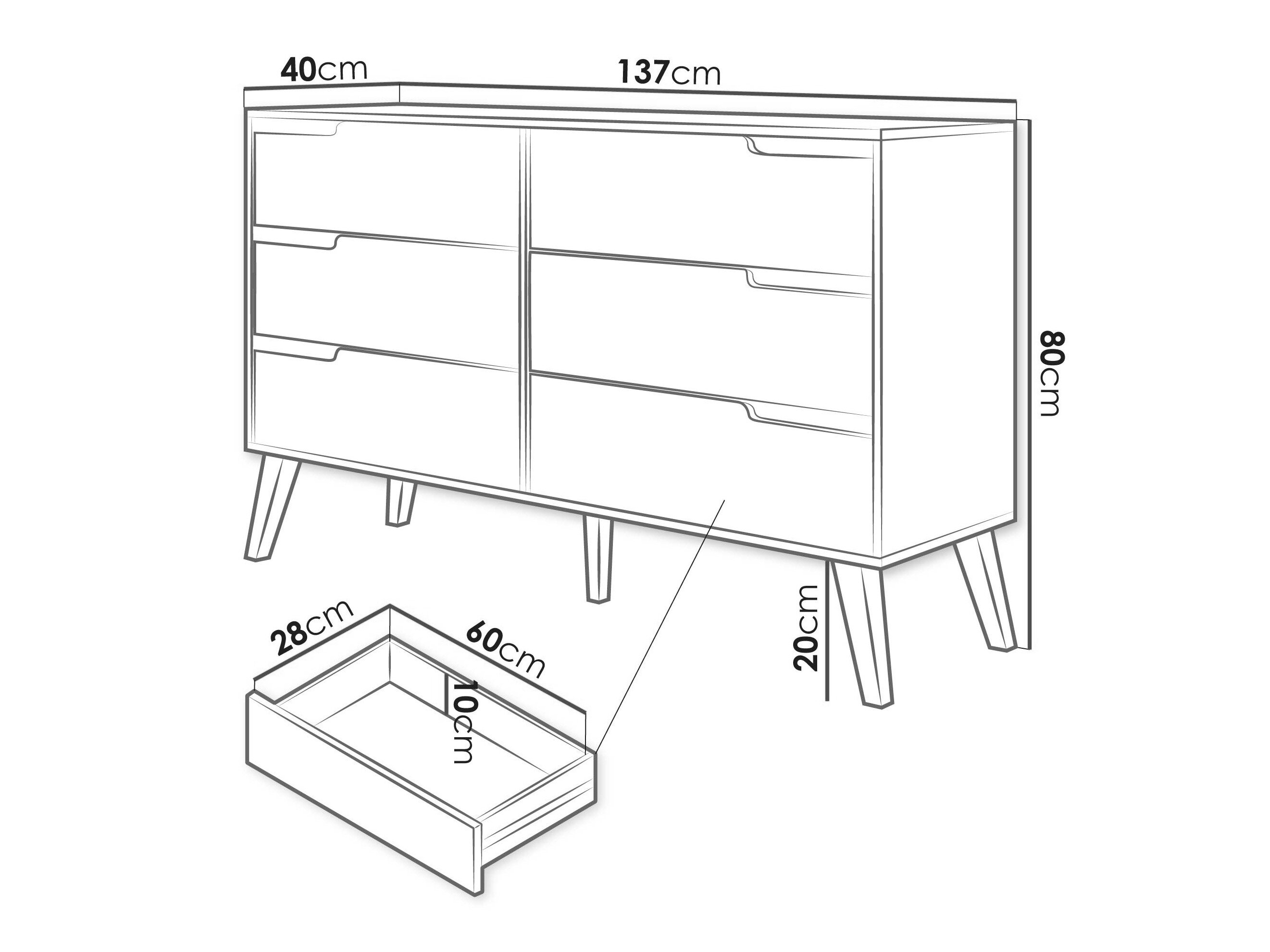 40cm
137cm
80cm
20cm
28cm
60cm
10cm