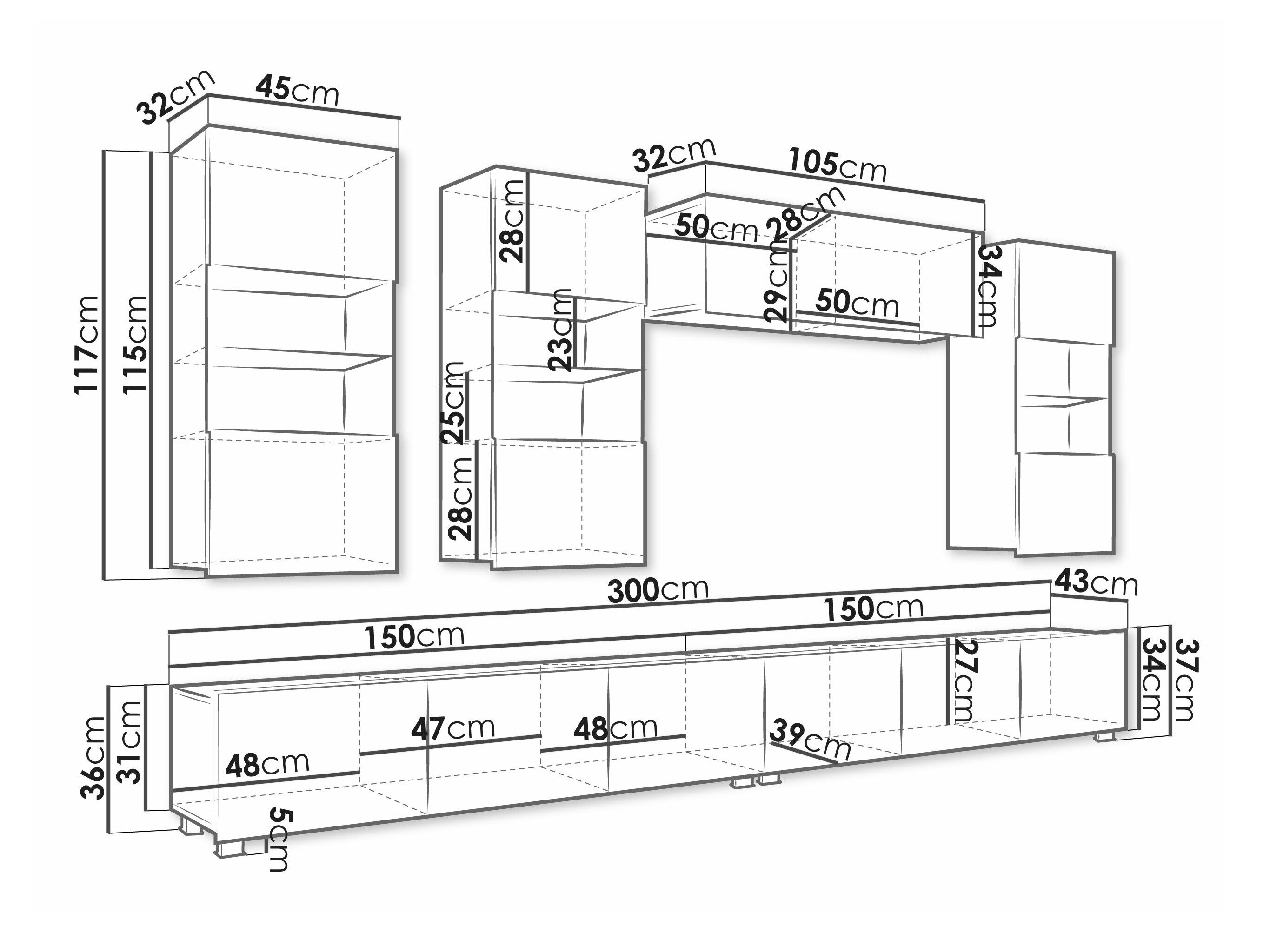 32cm
45cm
117cm
115cm
32cm
105cm
28cm
50cm
28cm
29cm
50cm
34cm
23cm
25cm
28cm
300cm
43cm
150cm
150cm
27cm
34cm
37cm
47cm
48cm
39cm
48cm
36cm
31cm
5cm