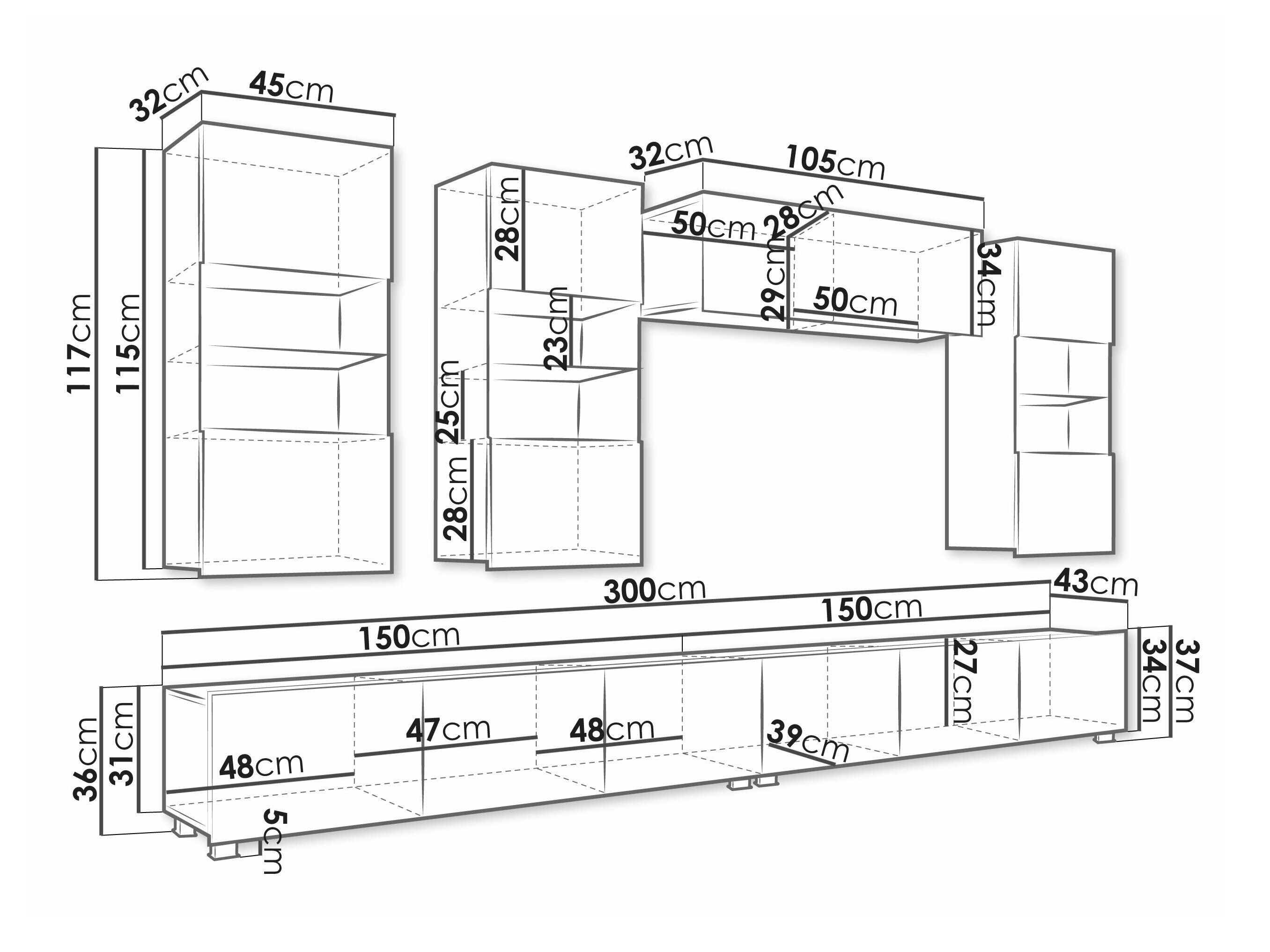 32cm
45cm
117cm
115cm
32cm
105cm
28cm
50cm
28cm
29cm
50cm
34cm
23cm
25cm
28cm
300cm
43cm
150cm
150cm
27cm
34cm
37cm
36cm
31cm
48cm
47cm
48cm
39cm
5cm