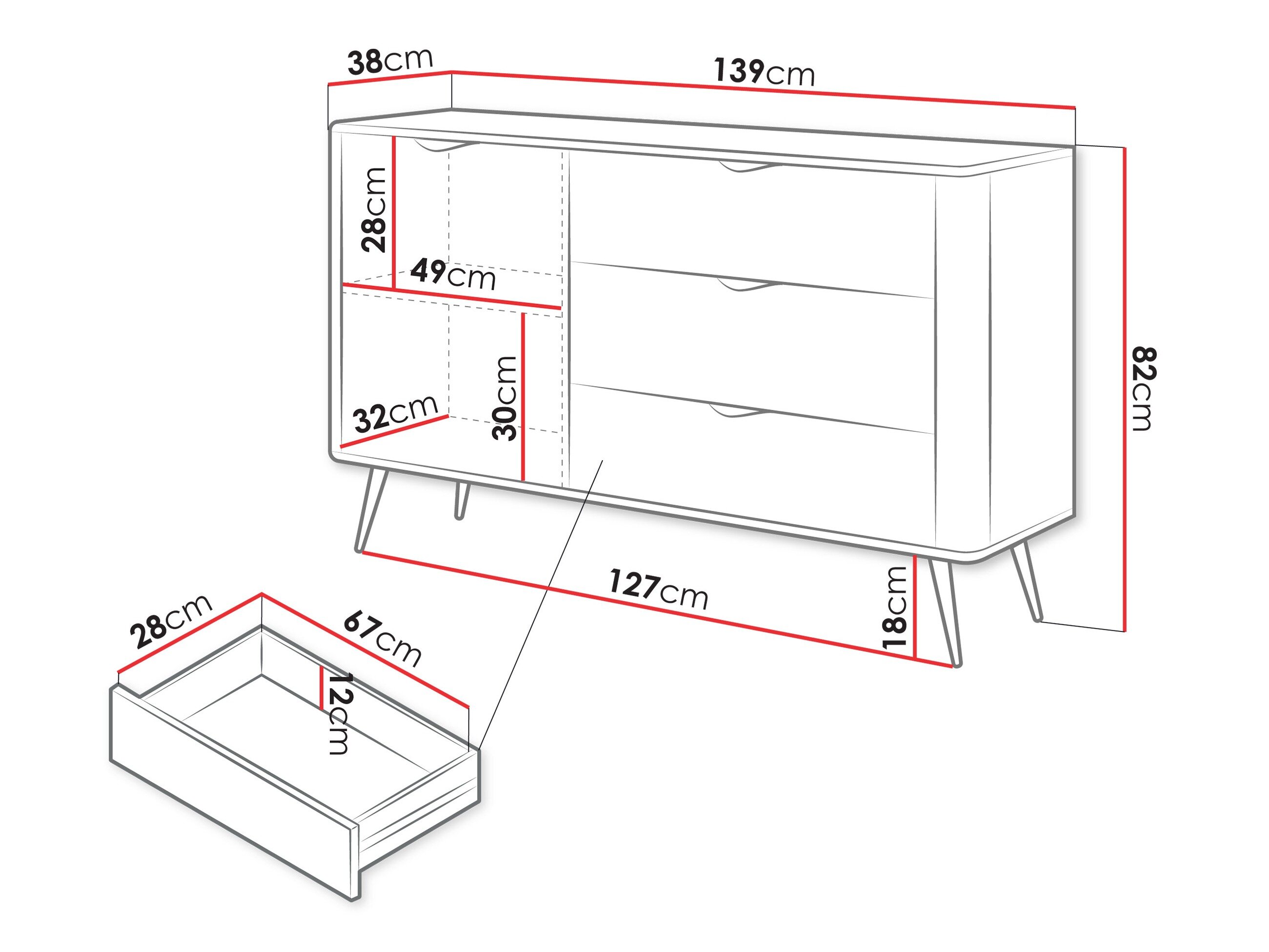 38cm
139cm
28cm
49cm
32cm
30cm
82cm
127cm
18cm
28cm
67cm
12cm