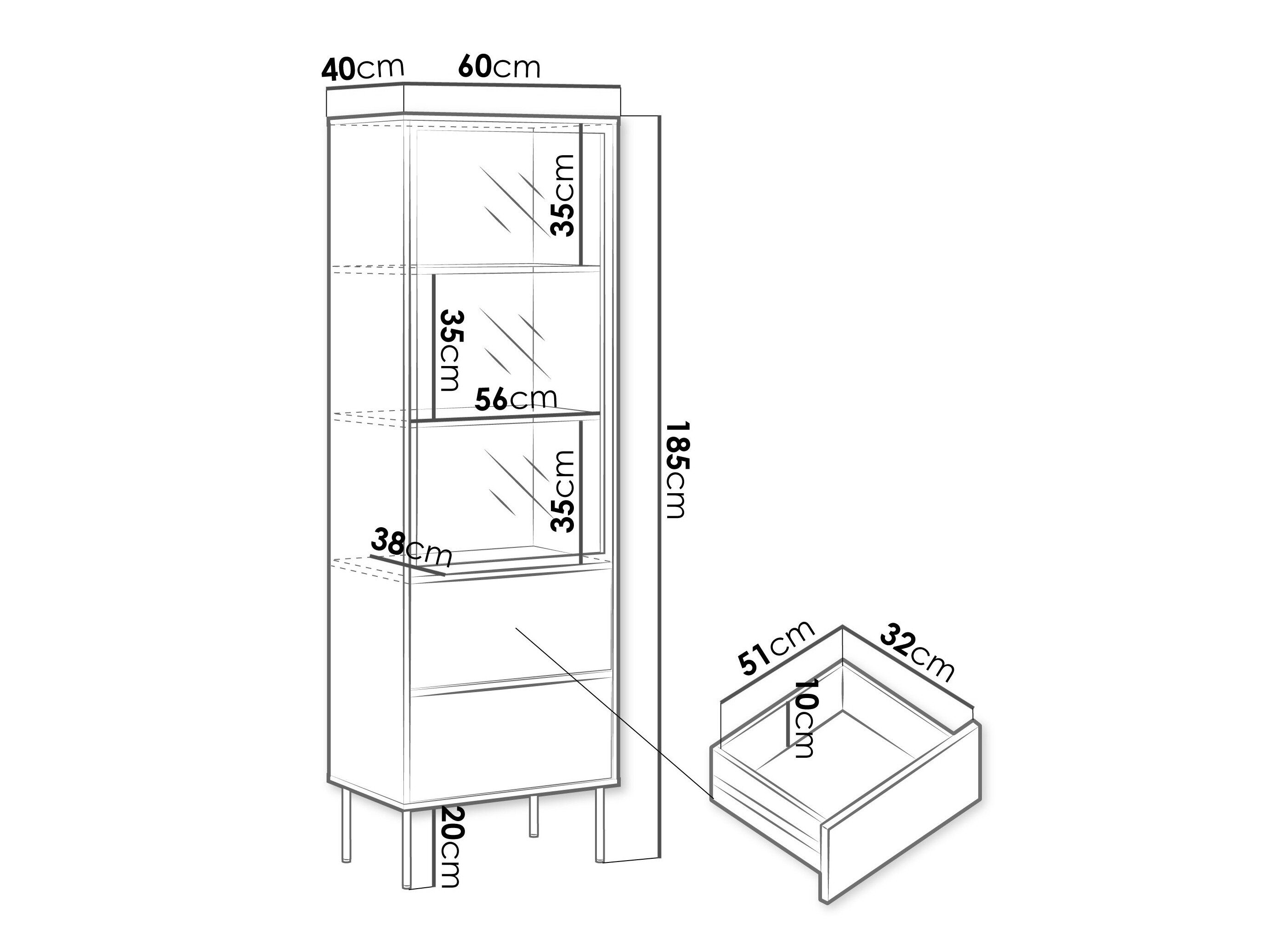 40cm
60cm
35cm
35cm
56cm
35cm
38cm
185cm
20cm
51cm
32cm
10cm