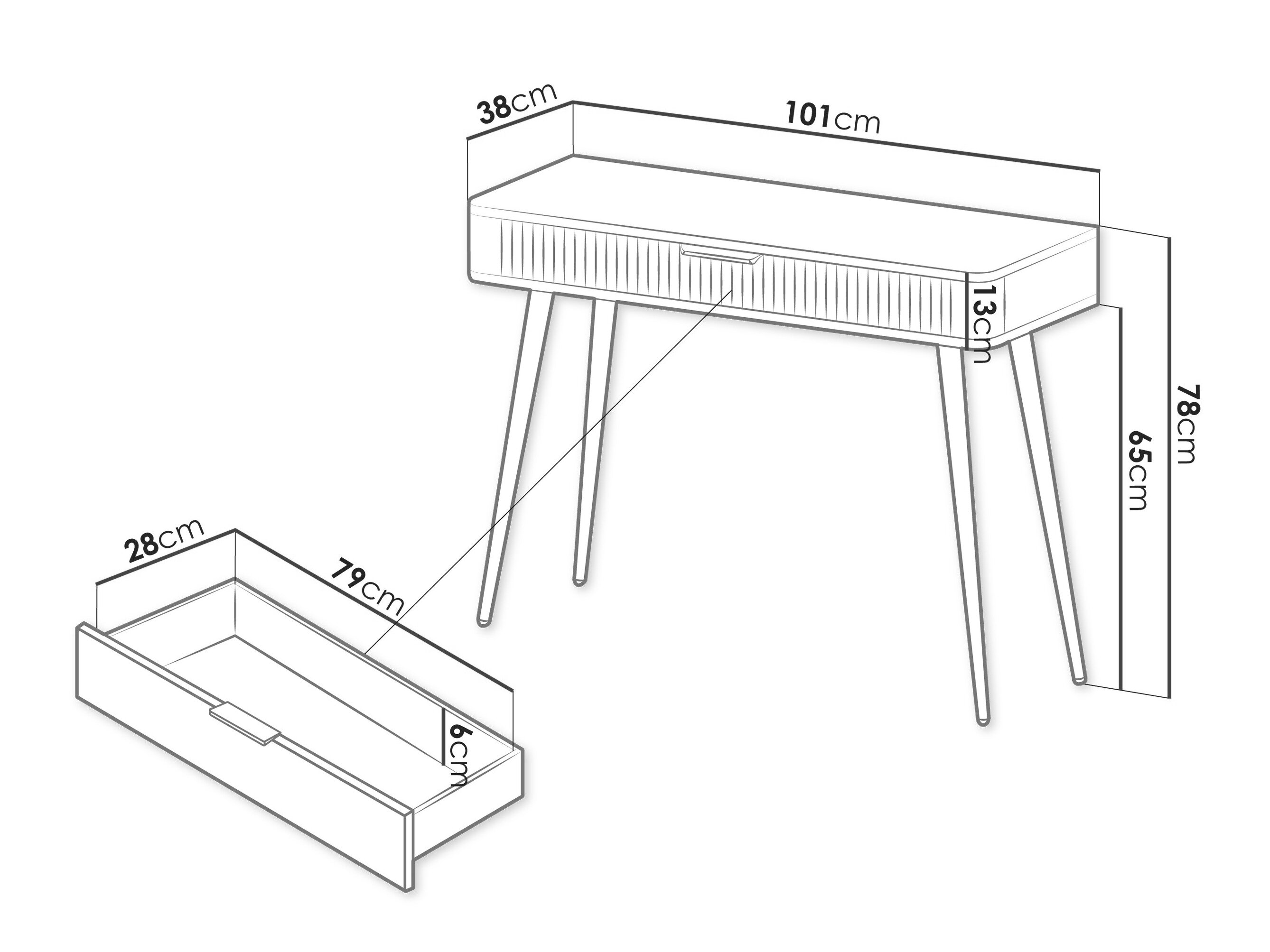 38cm
101cm
13cm
78cm
65cm
28cm
79cm
6cm