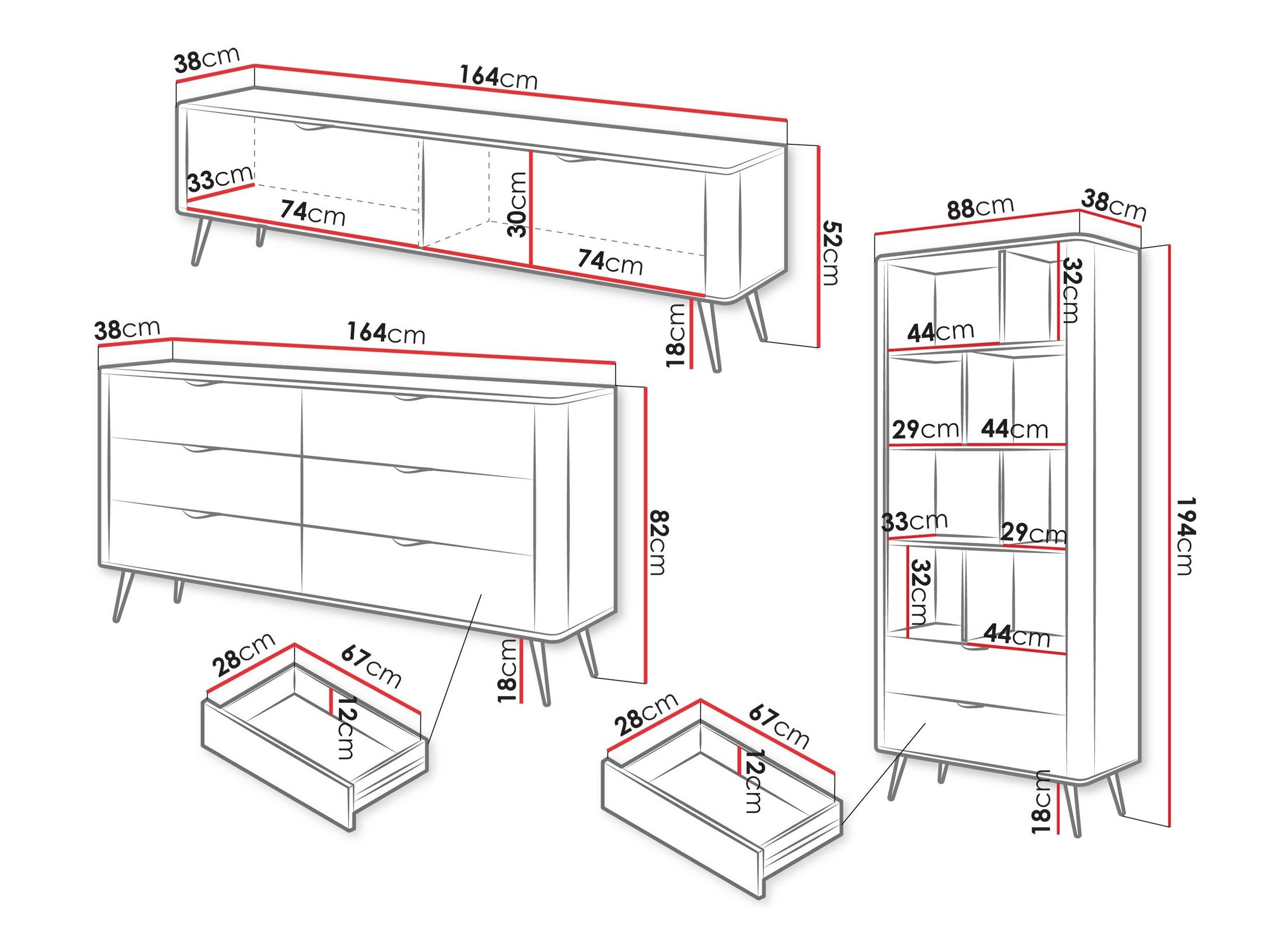 38cm
164cm
33cm
74cm
30cm
74cm
52cm
18cm
38cm
164cm
82cm
18cm
28cm
67cm
12cm
88cm
38cm
32cm
44cm
29cm
44cm
33cm
29cm
32cm
44cm
194cm
18cm
28cm
67cm
12cm