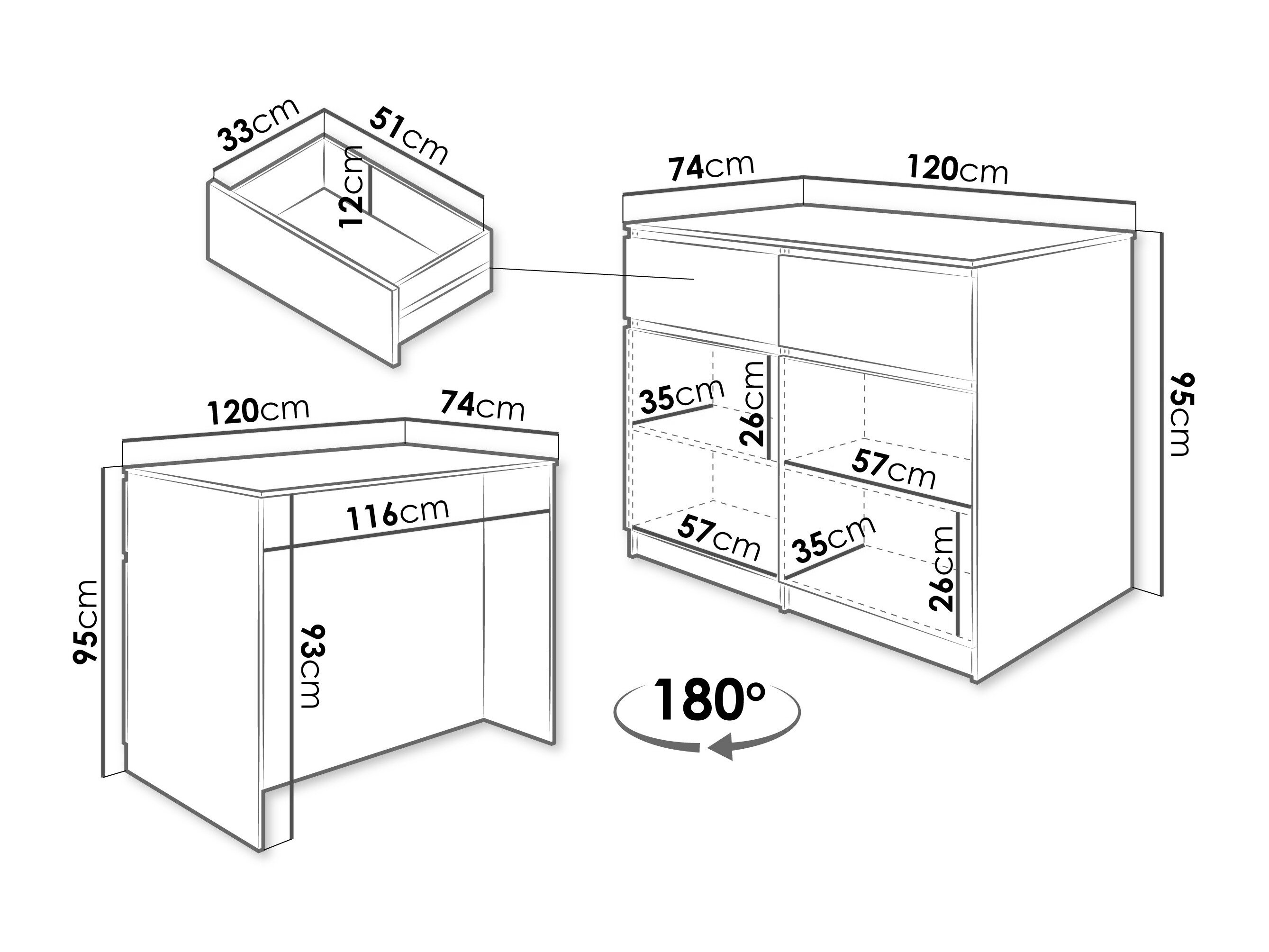 33cm
51cm
12cm
74cm
120cm
95cm
35cm
26cm
57cm
57cm
35cm
26cm
120cm
74cm
116cm
95cm
93cm
180°