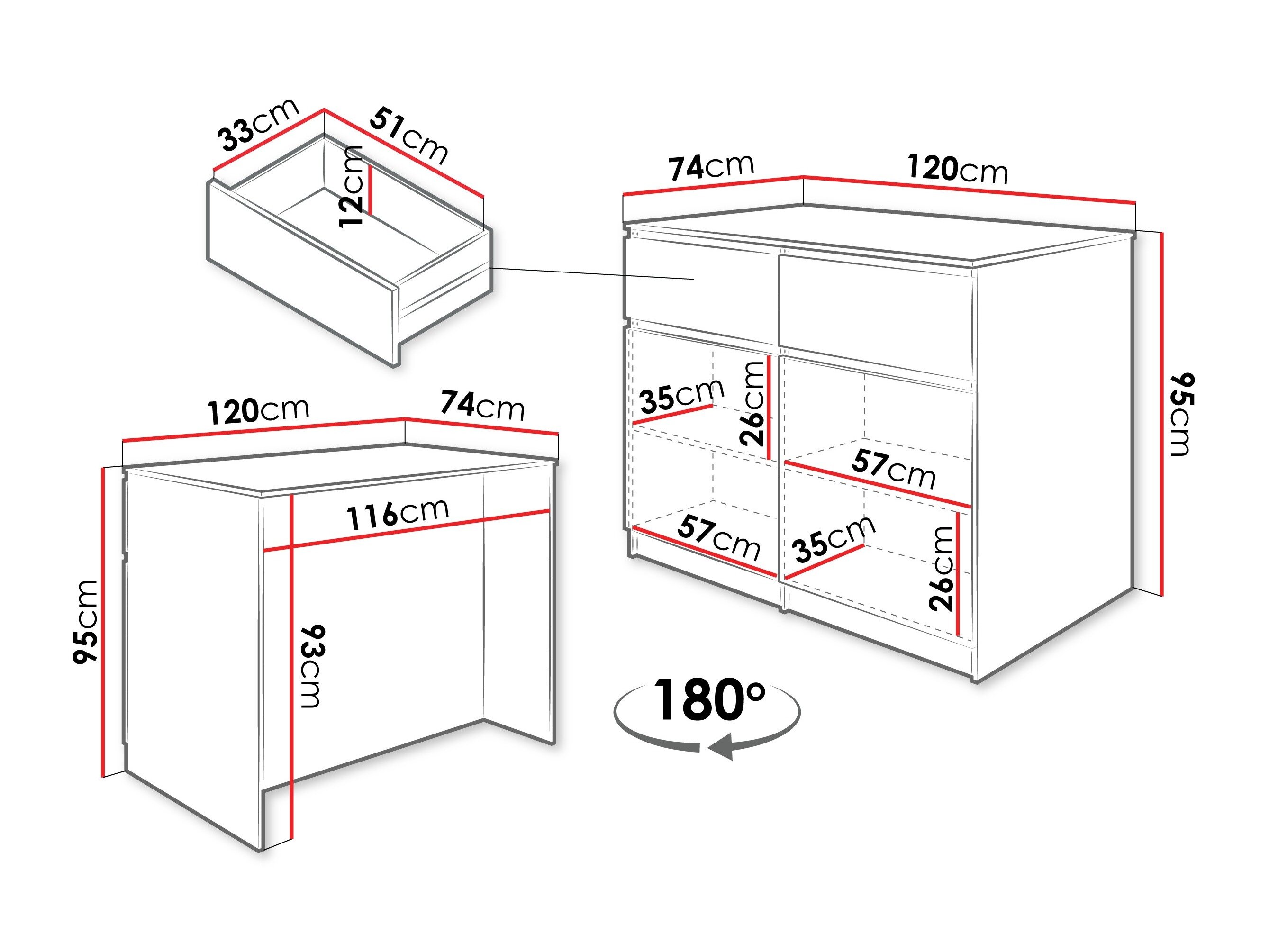 33cm
51cm
12cm
74cm
120cm
95cm
35cm
26cm
57cm
57cm
35cm
26cm
120cm
74cm
116cm
95cm
93cm
180°