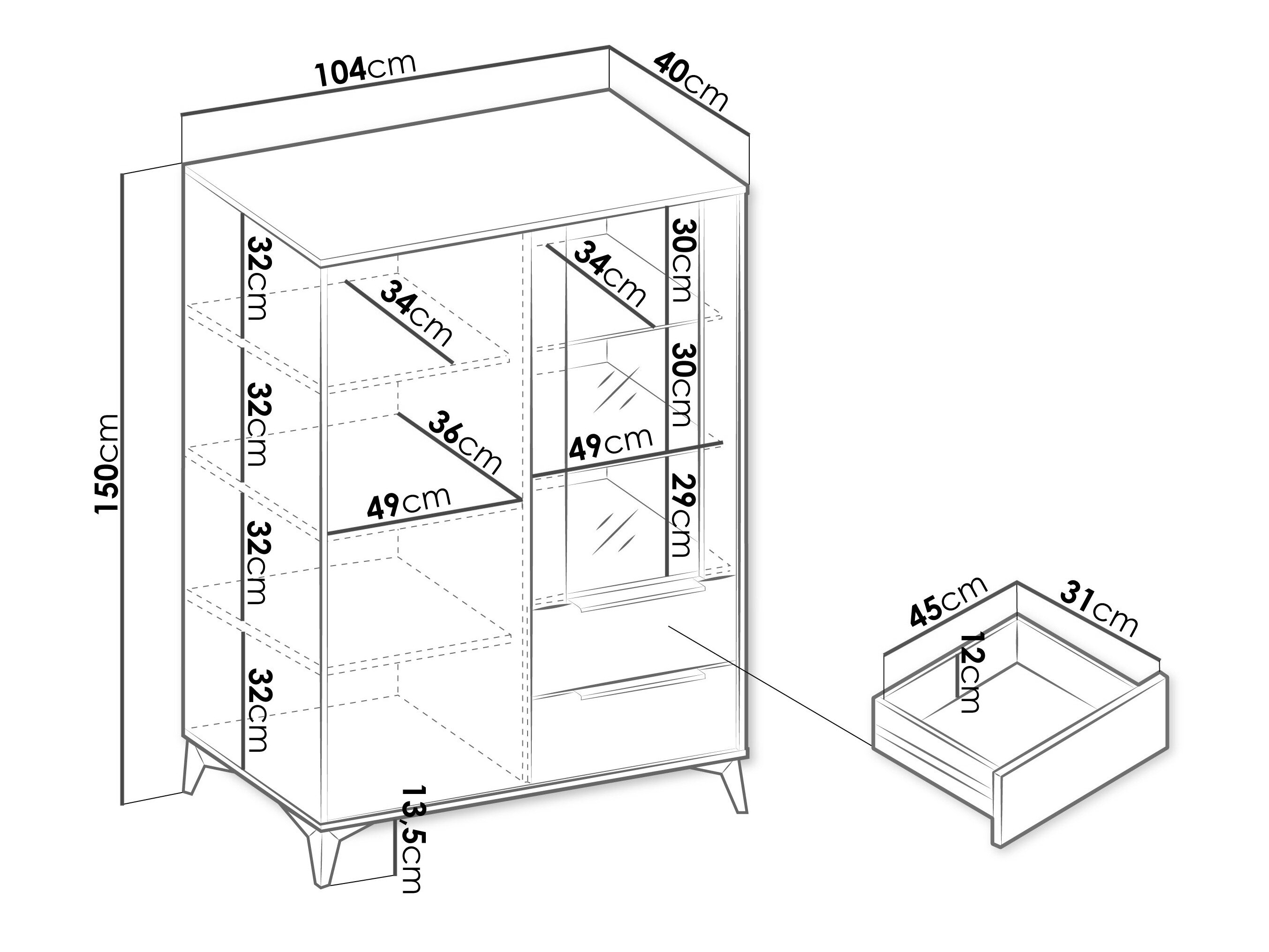 104cm
40cm
150cm
32cm
32cm
32cm
32cm
34cm
36cm
49cm
34cm
30cm
30cm
49cm
29cm
13,5cm
45cm
31cm
12cm