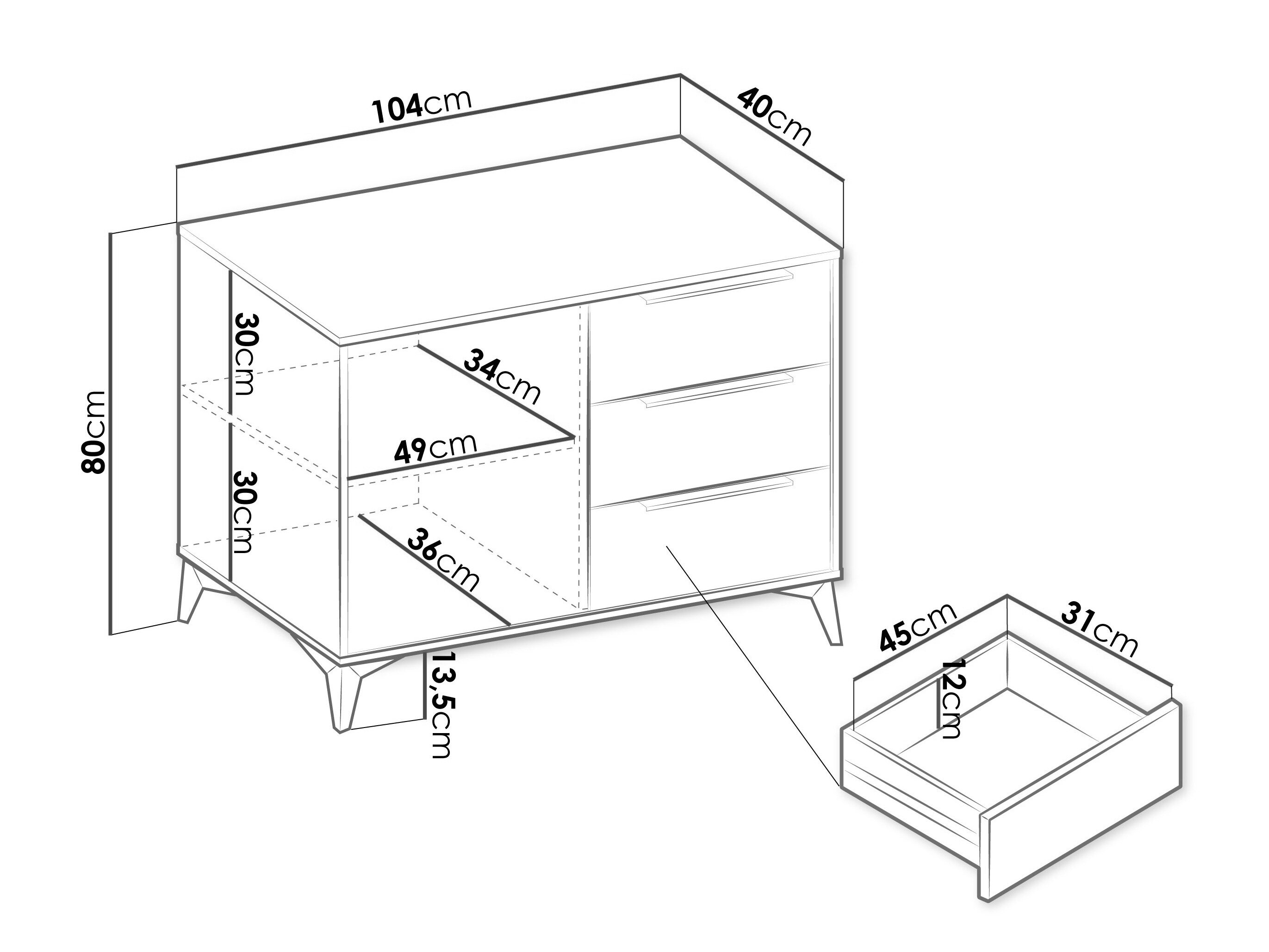 104cm
40cm
80cm
30cm
30cm
34cm
49cm
36cm
13,5cm
45cm
31cm
12cm