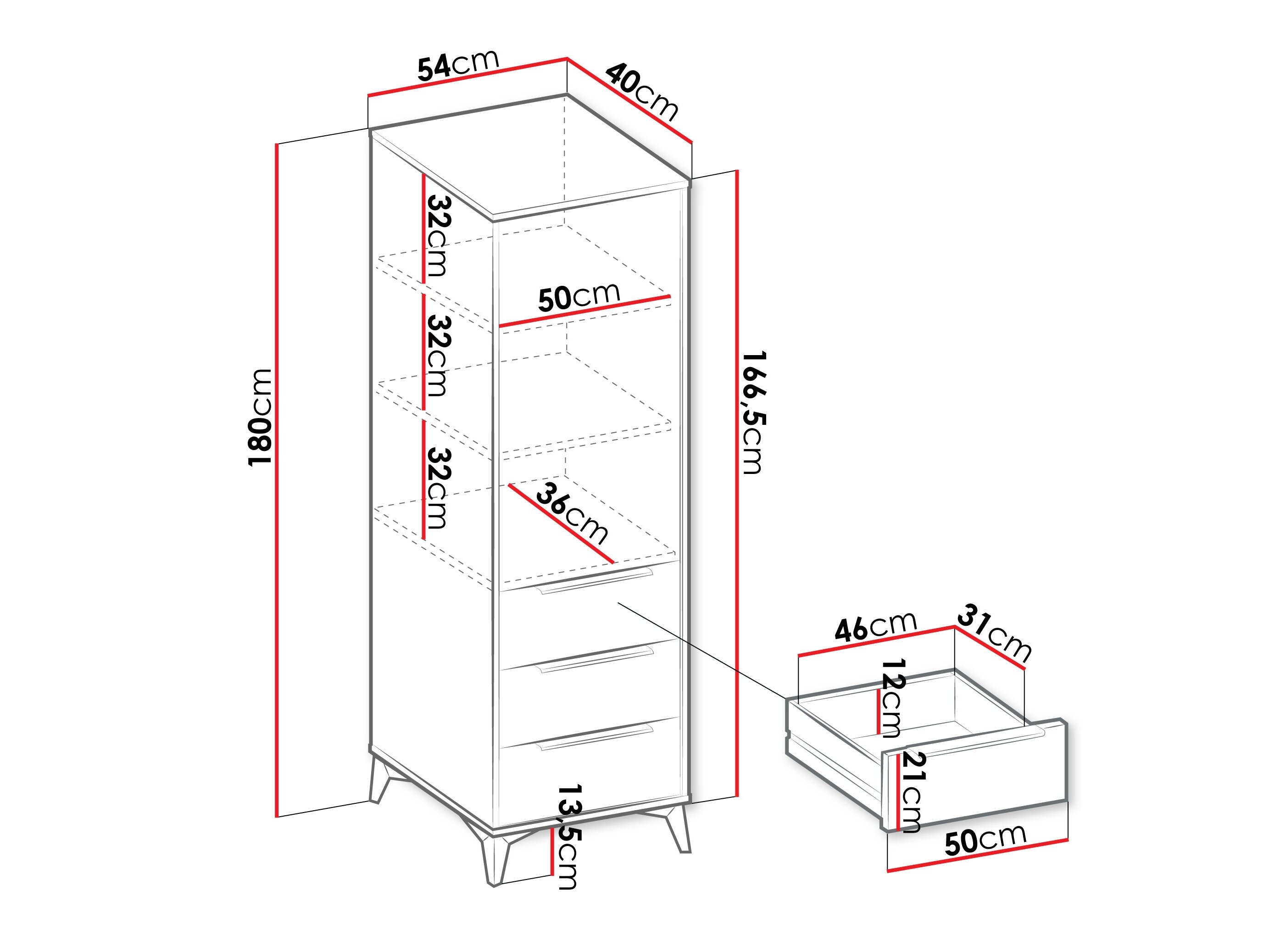 54cm
40cm
180cm
32cm
32cm
32cm
50cm
36cm
166,5cm
13,5cm
46cm
31cm
12cm
21cm
50cm