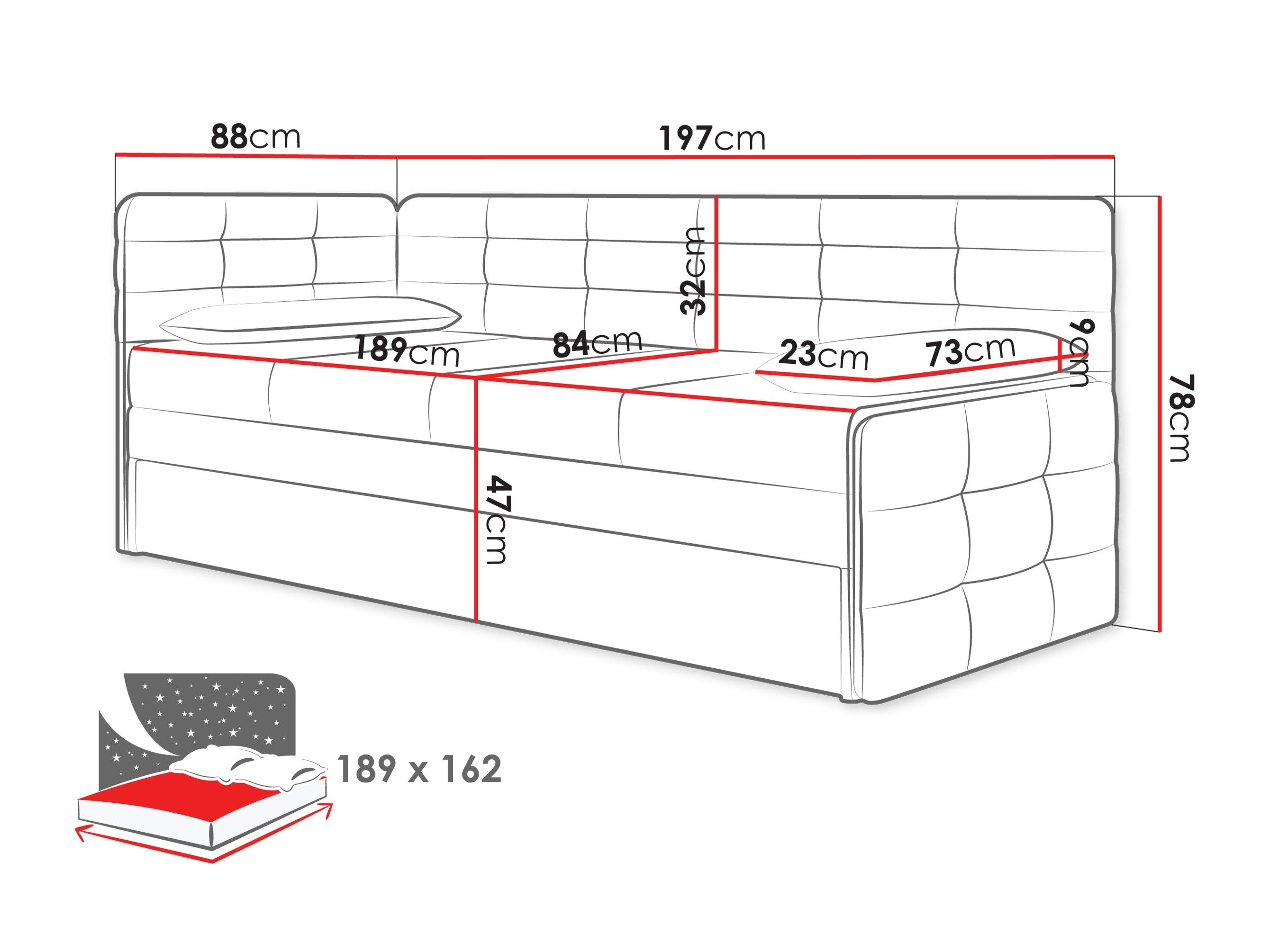 88cm
197cm
32cm
189cm
84cm
23cm
73cm
9cm
78cm
47cm
189 x 162