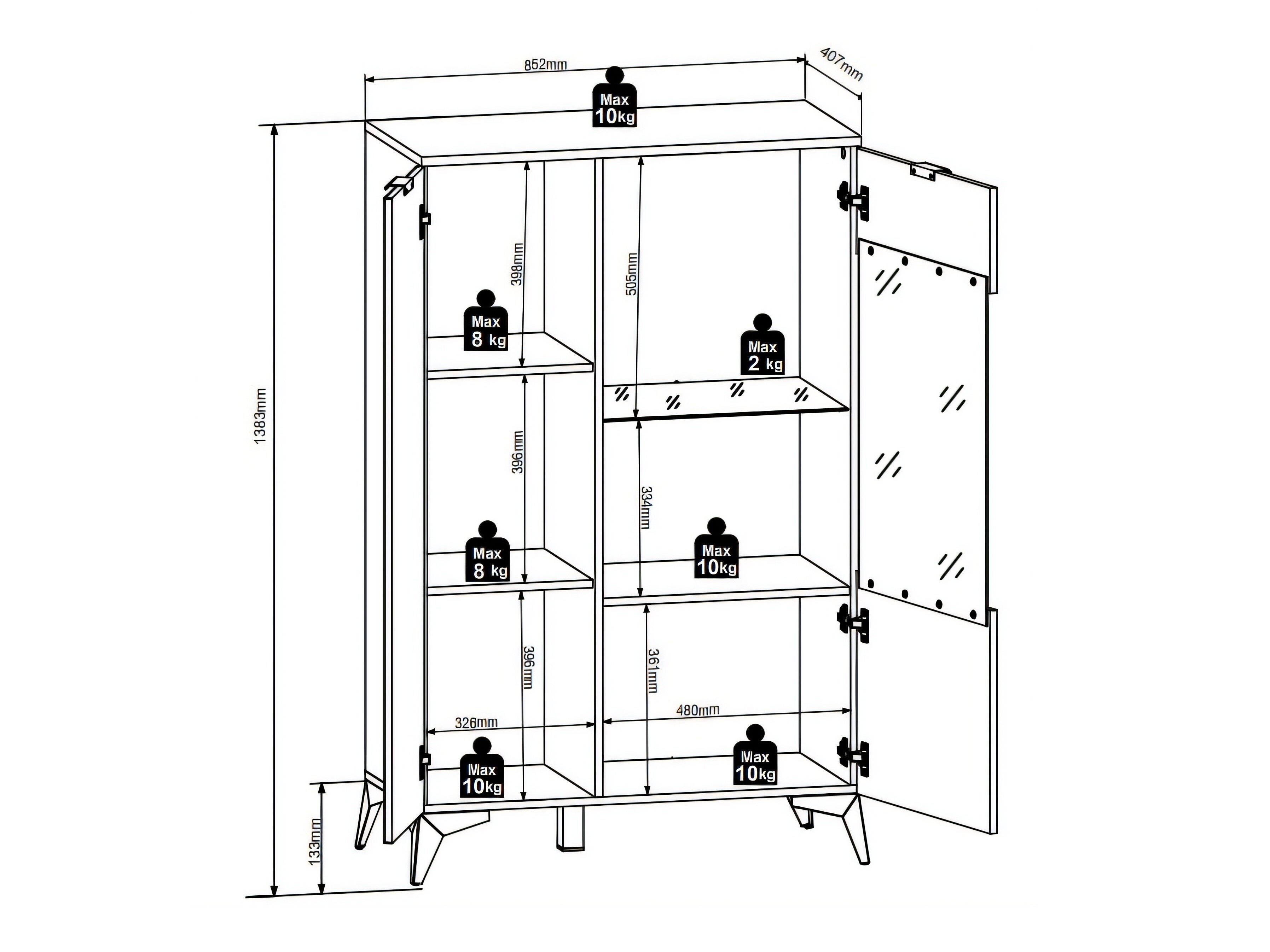 852mm
407mm
Max
10kg
1383mm
398mm
505mm
Max
8 kg
Max
2 kg
396mm
334mm
Max
8 kg
Max
10kg
396mm
361mm
326mm
480mm
Max
10kg
Max
10kg
133mm