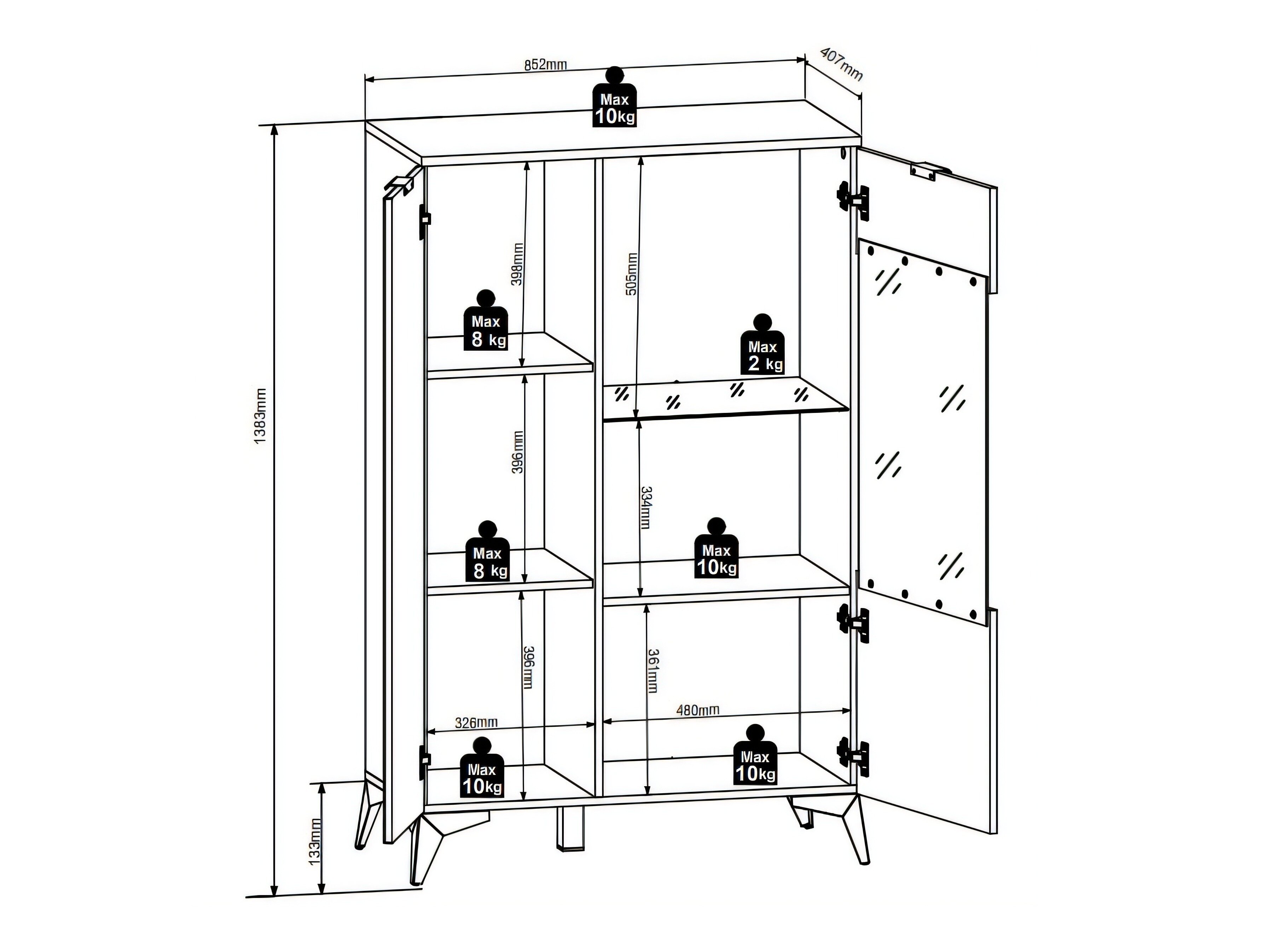 852mm
407mm
Max
10kg
1383mm
398mm
505mm
Max
8 kg
Max
2 kg
396mm
334mm
Max
8 kg
Max
10kg
396mm
361mm
326mm
480mm
Max
10kg
Max
10kg
133mm