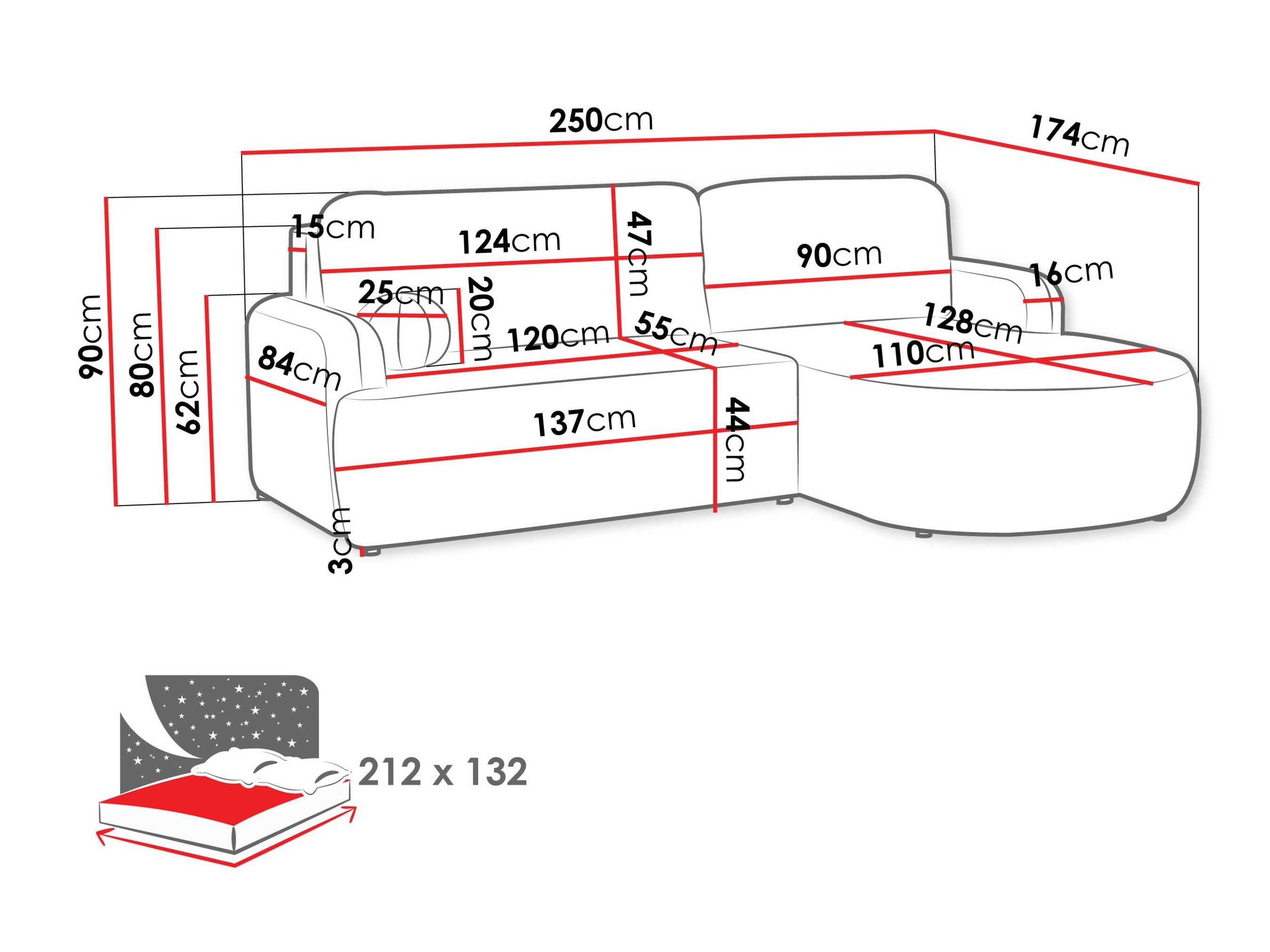 250cm
174cm
90cm
80cm
62cm
15cm
124cm
47cm
90cm
16cm
25cm
20cm
120cm
55cm
128cm
110cm
84cm
137cm
44cm
3cm
212 x 132