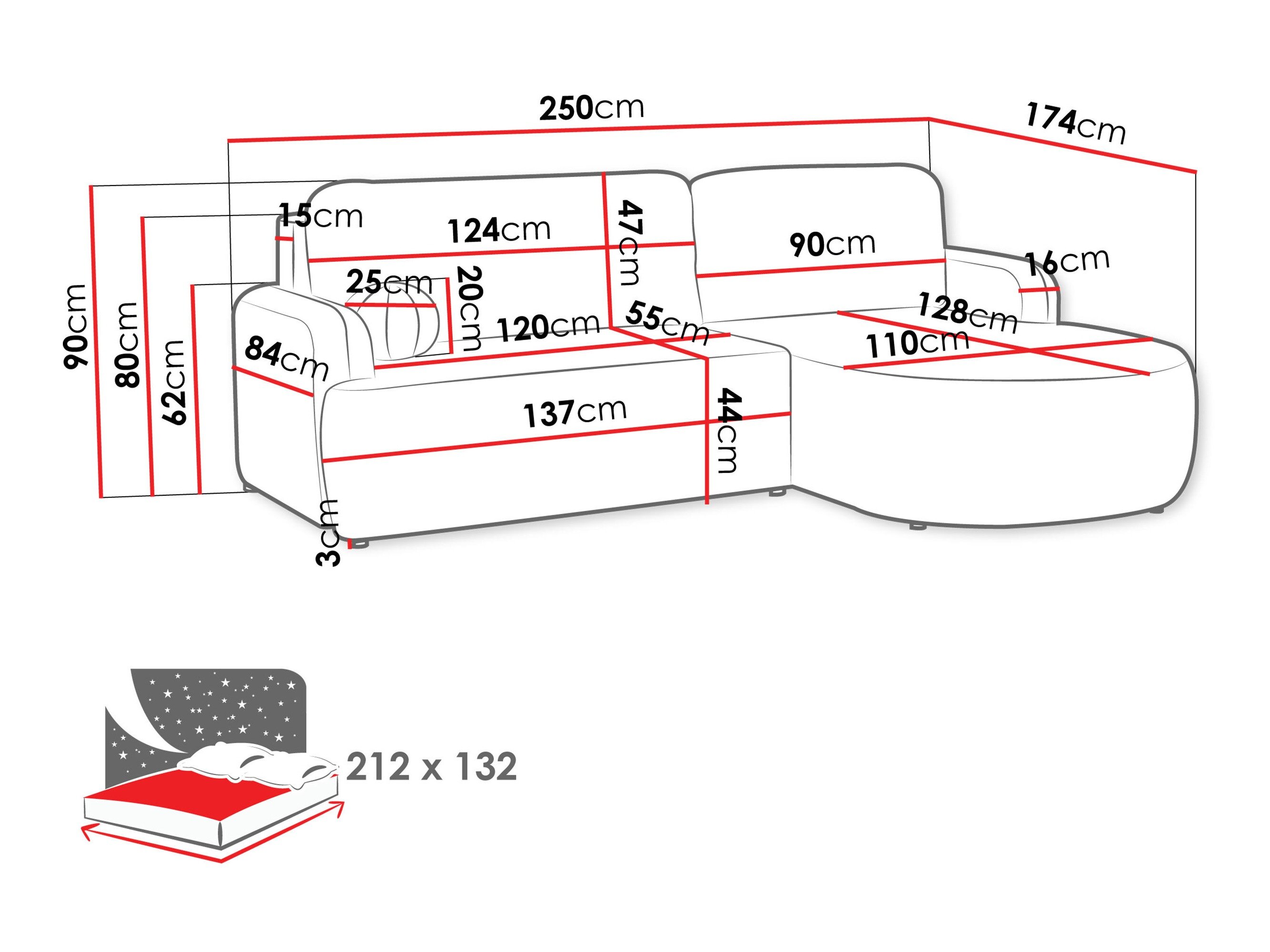 250cm
174cm
90cm
80cm
62cm
15cm
124cm
47cm
90cm
16cm
25cm
20cm
120cm
55cm
128cm
110cm
84cm
137cm
44cm
3cm
212 x 132