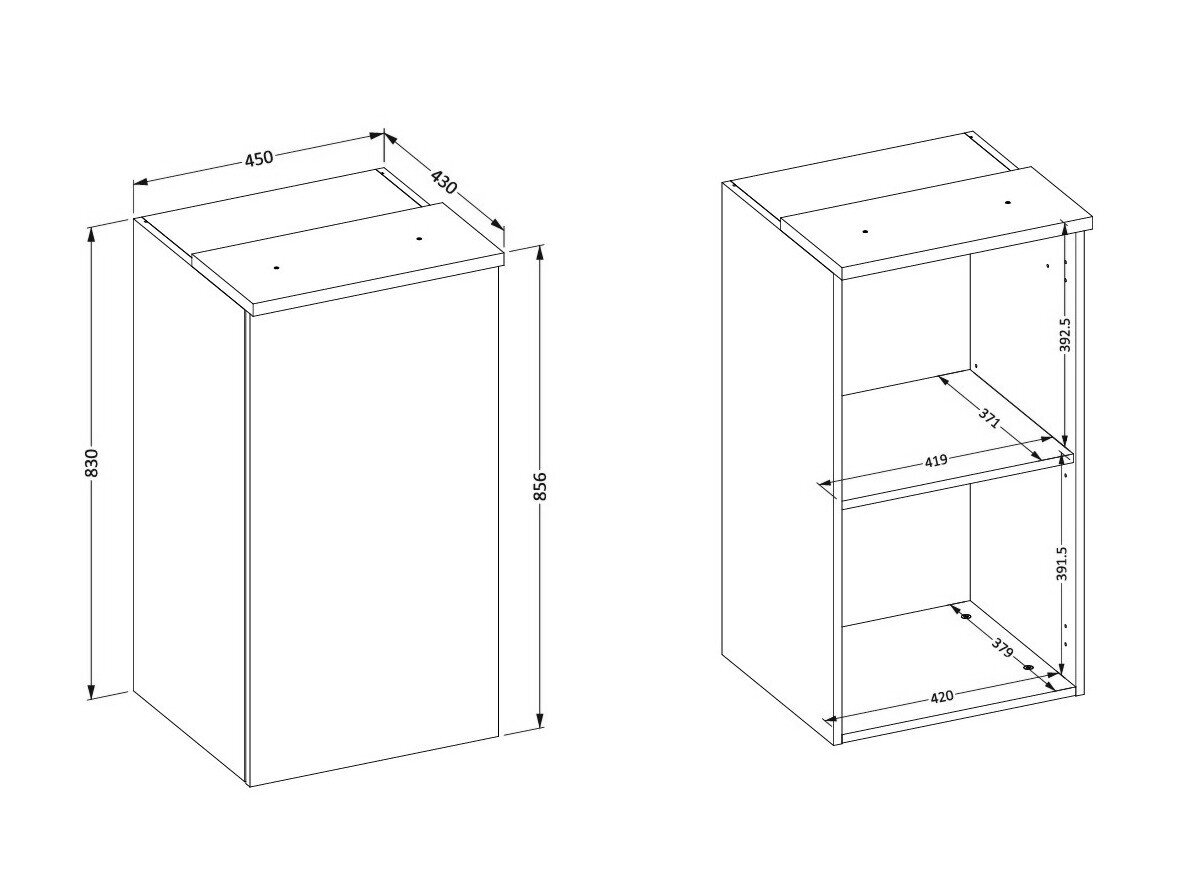 450
430
830
856
392.5
371
419
391.5
379
420